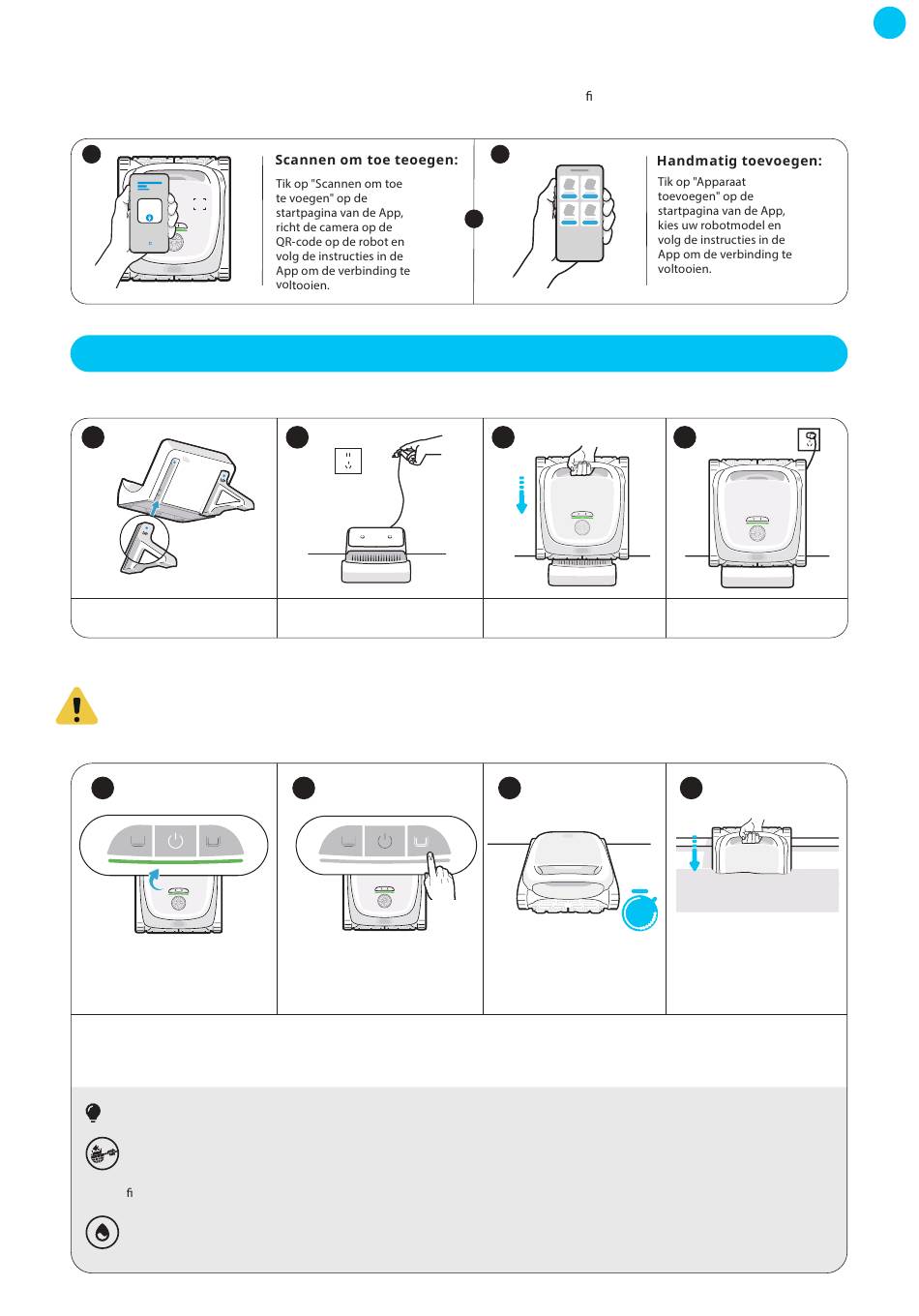 ﬁ

Scannen om toe teoegen:

Tik op "Scannen om toe te voegen" op de startpagina van de App, richt de camera op de QR-code op de robot en volg de instructies in de App om de verbinding te voltooien.

Handmatig toevoegen:

Tik op "Apparaat toevoegen" op de startpagina van de App, kies uw robotmodel en volg de instructies in de App om de verbinding te voltooien.

ﬁ