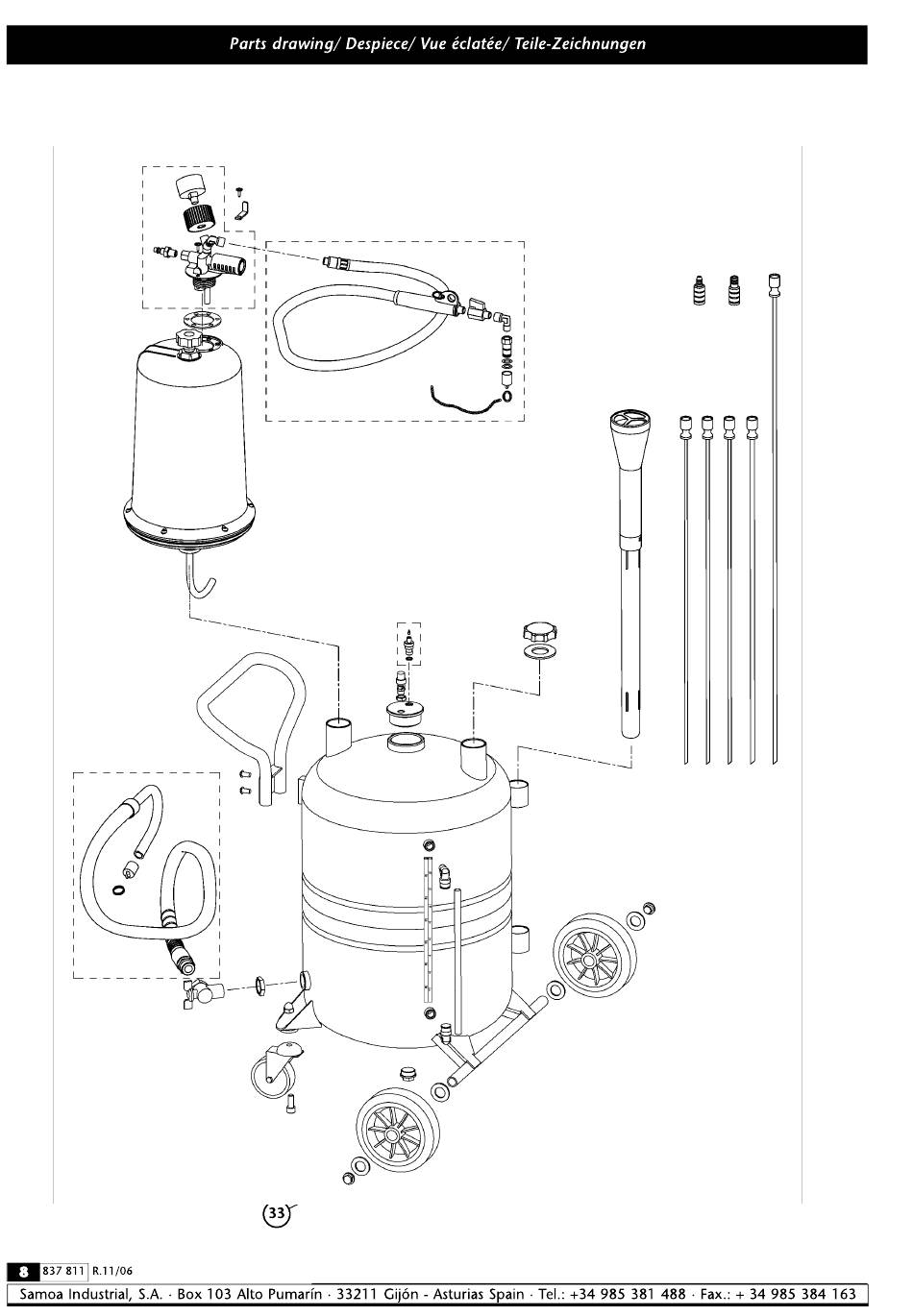 Parts drawing/ Despiece/ Vue éclatée/ Teile-Zeichnungen

33

8 837 811 R.11/06

Samoa Industrial, S.A. · Box 103 Alto Pumarín · 33211 Gijón - Asturias Spain · Tel.: +34 985 381 488 · Fax.: + 34 985 384 163