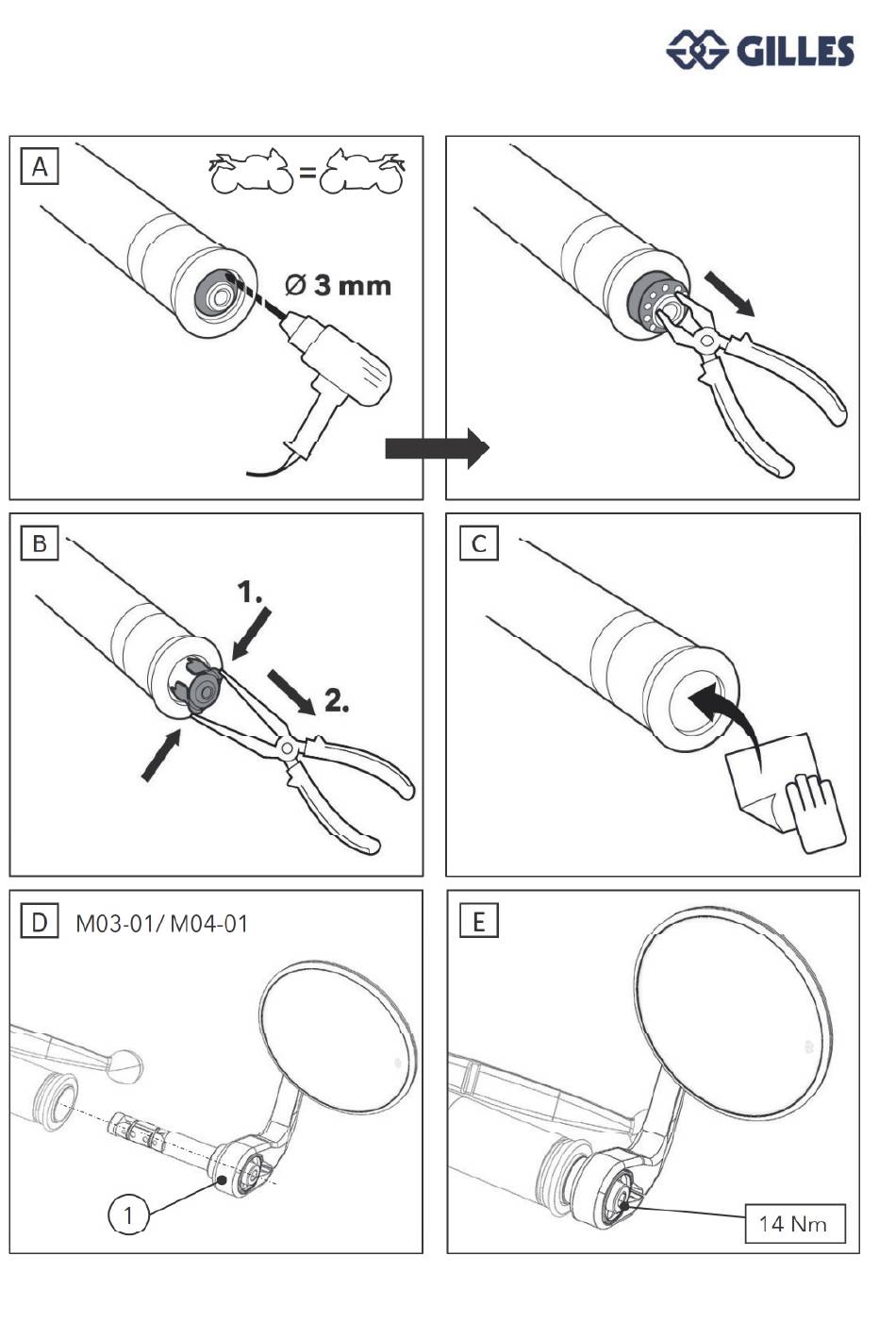 GILLES

A

=

Ø 3 mm

B

1.

2.

C

D M03-01/ M04-01

1

E

14 Nm