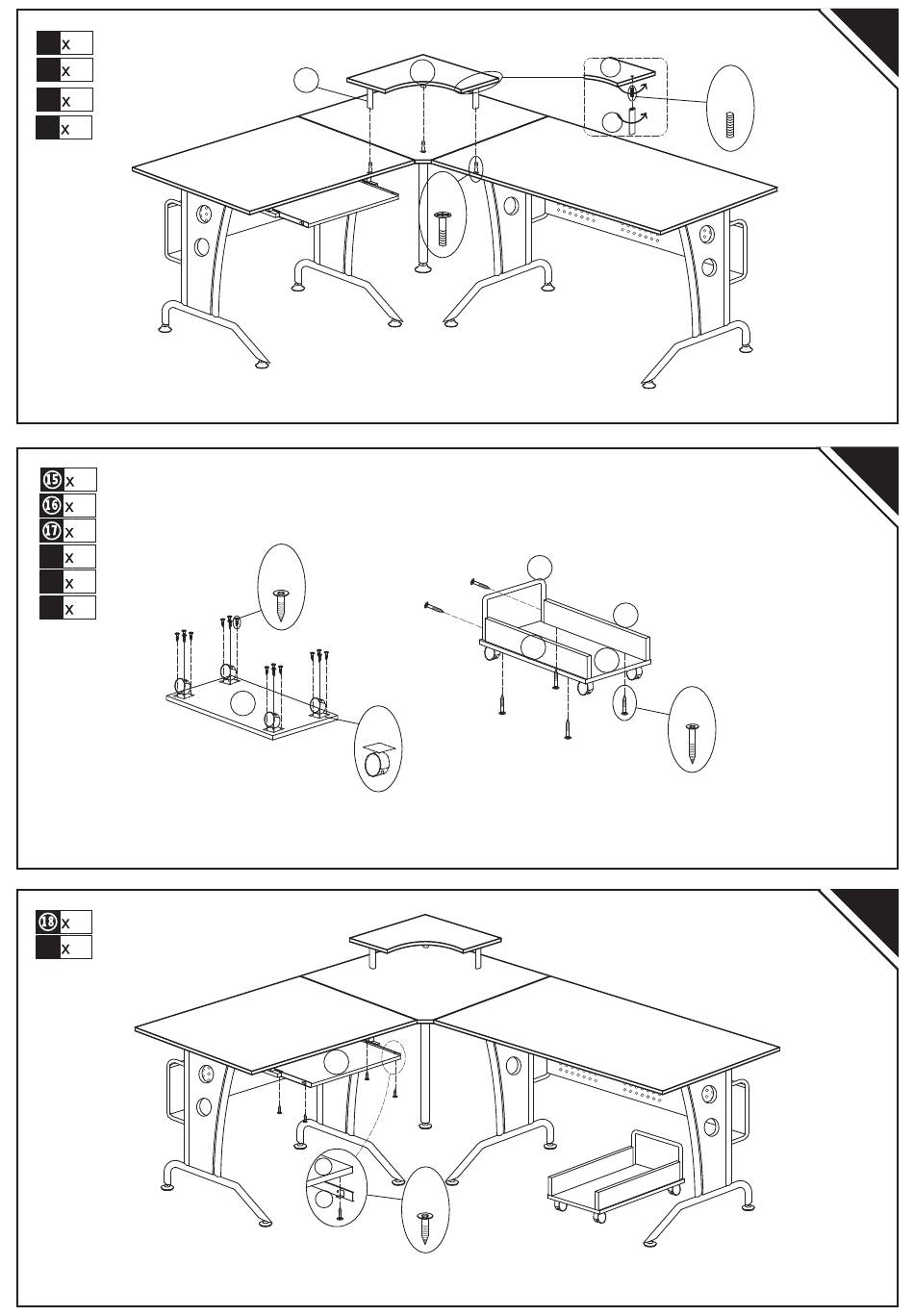 x
x
x
x

⑮ x
⑯ x
⑰ x
x
x
x

⑱ x
x