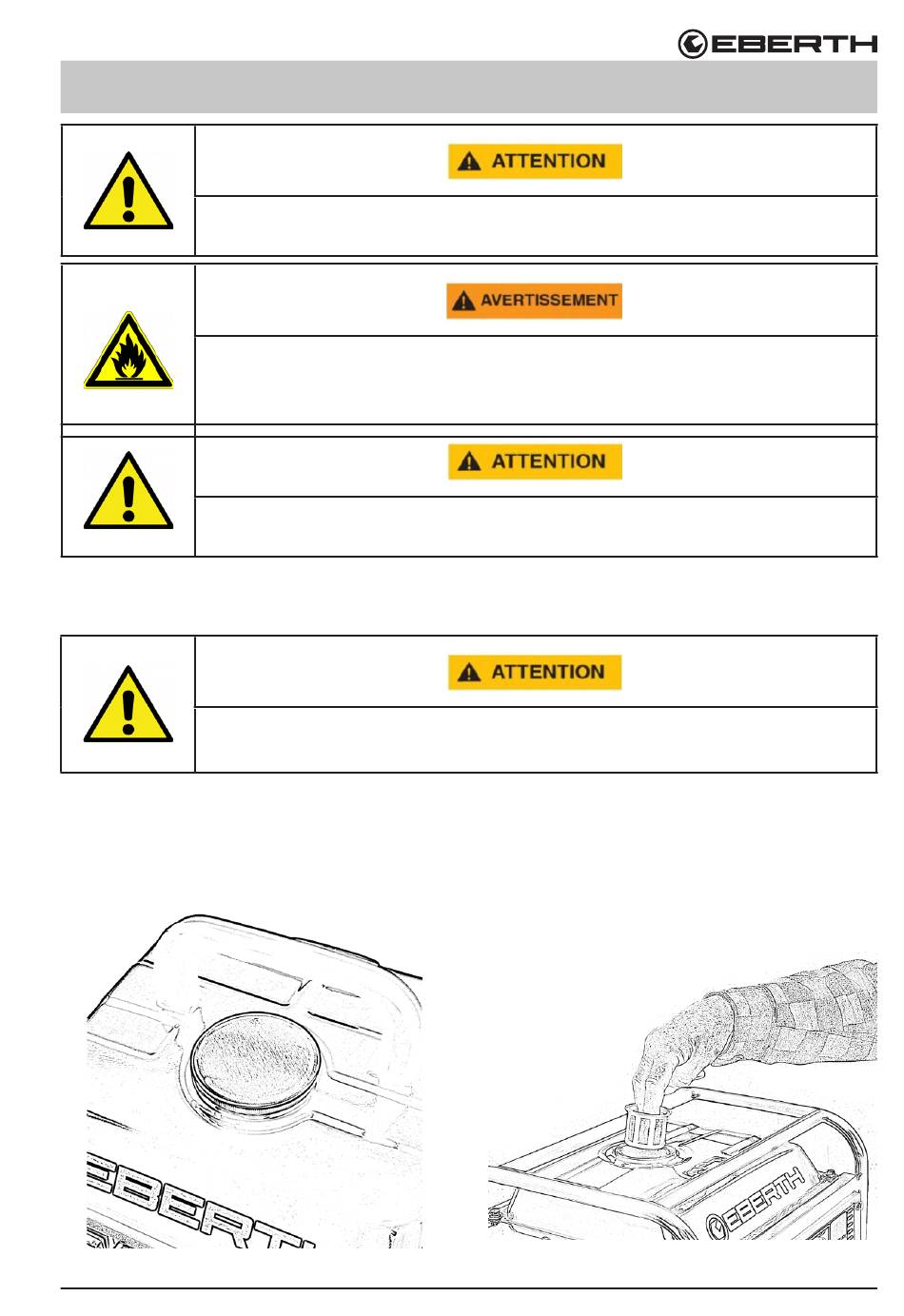 EBERTH

ATTENTION

AVERTISSEMENT

ATTENTION

ATTENTION

EBERTH

EBERTH