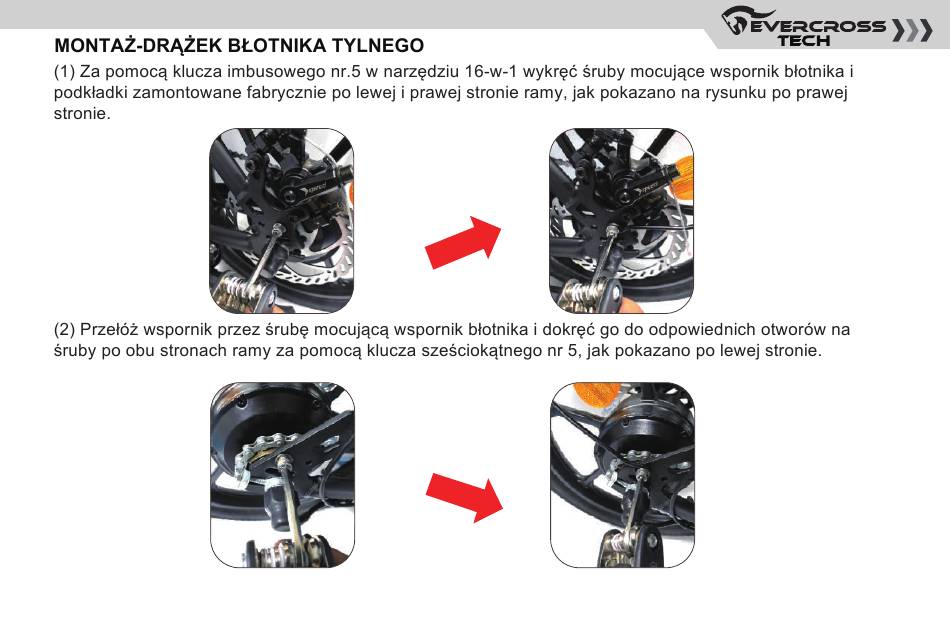 EVERCROSS TECH

MONTAŻ-DRĄŻEK BŁOTNIKA TYLNEGO

(1) Za pomocą klucza imbusowego nr.5 w narzędziu 16-w-1 wykręć śruby mocujące wspornik błotnika i podkładki zamontowane fabrycznie po lewej i prawej stronie ramy, jak pokazano na rysunku po prawej stronie.

(2) Przełóż wspornik przez śrubę mocującą wspornik błotnika i dokręć go do odpowiednich otworów na śruby po obu stronach ramy za pomocą klucza sześciokątnego nr 5, jak pokazano po lewej stronie.