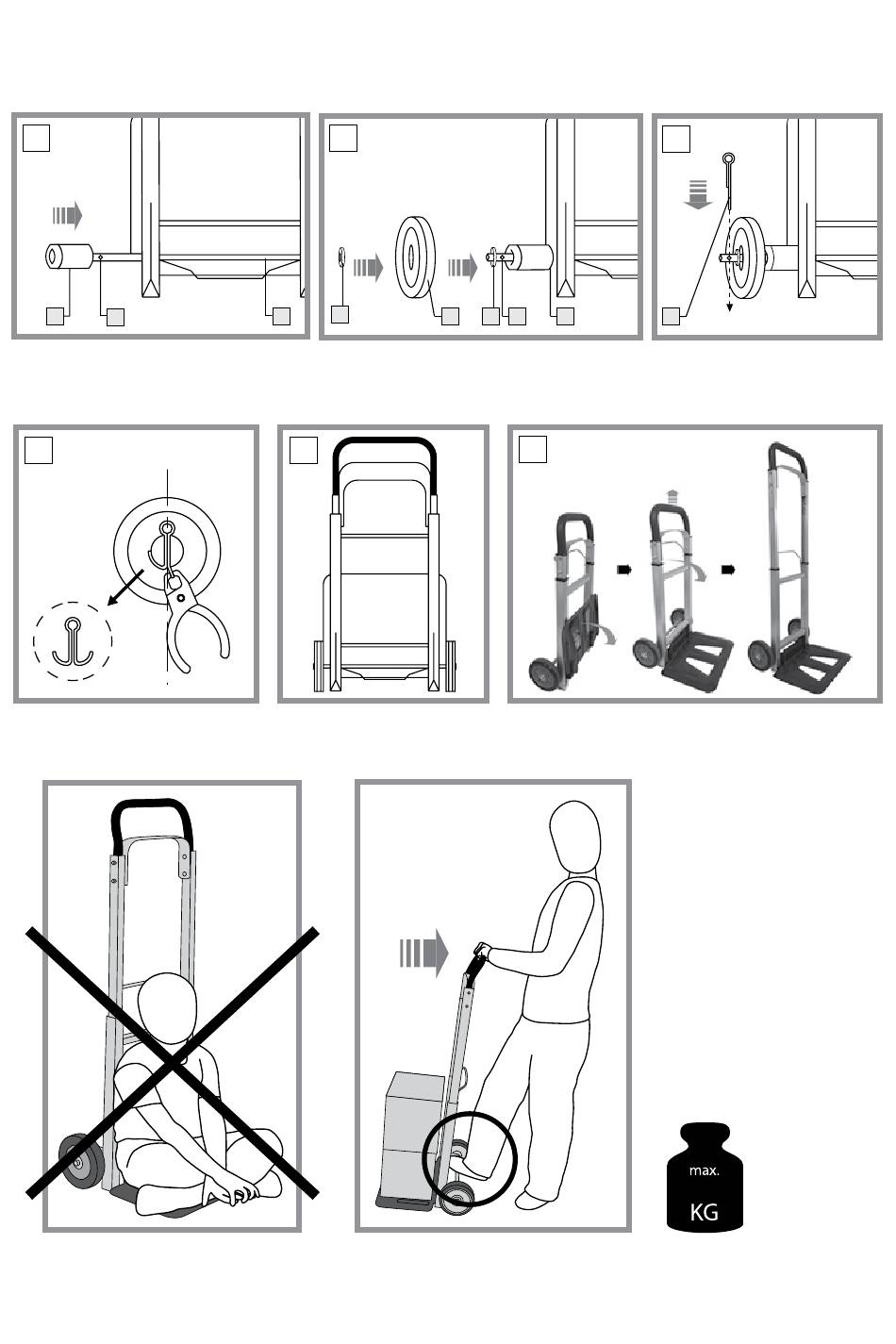 max.
KG