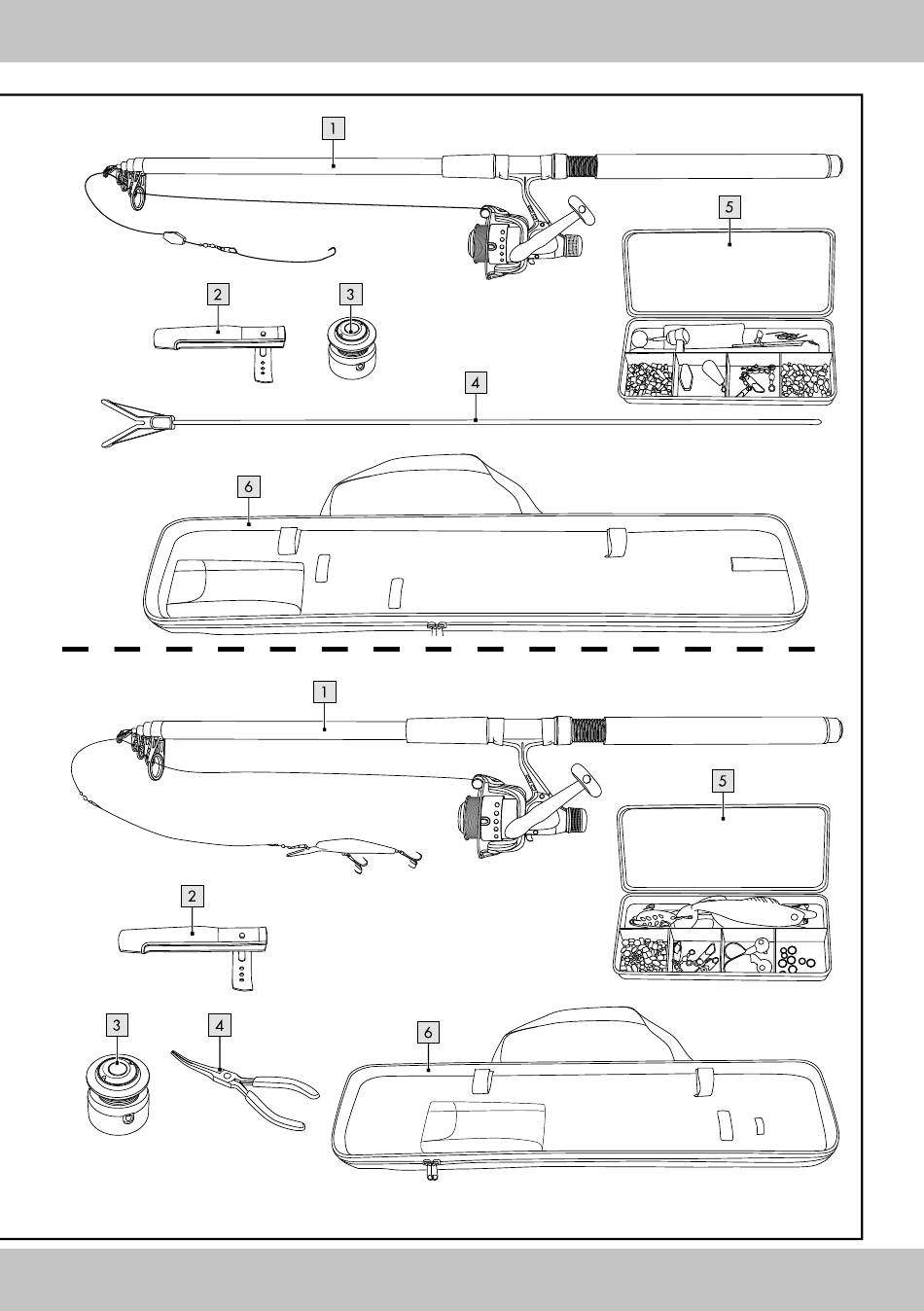 1

5

2

3

4

6

1

5

2

3

4

6