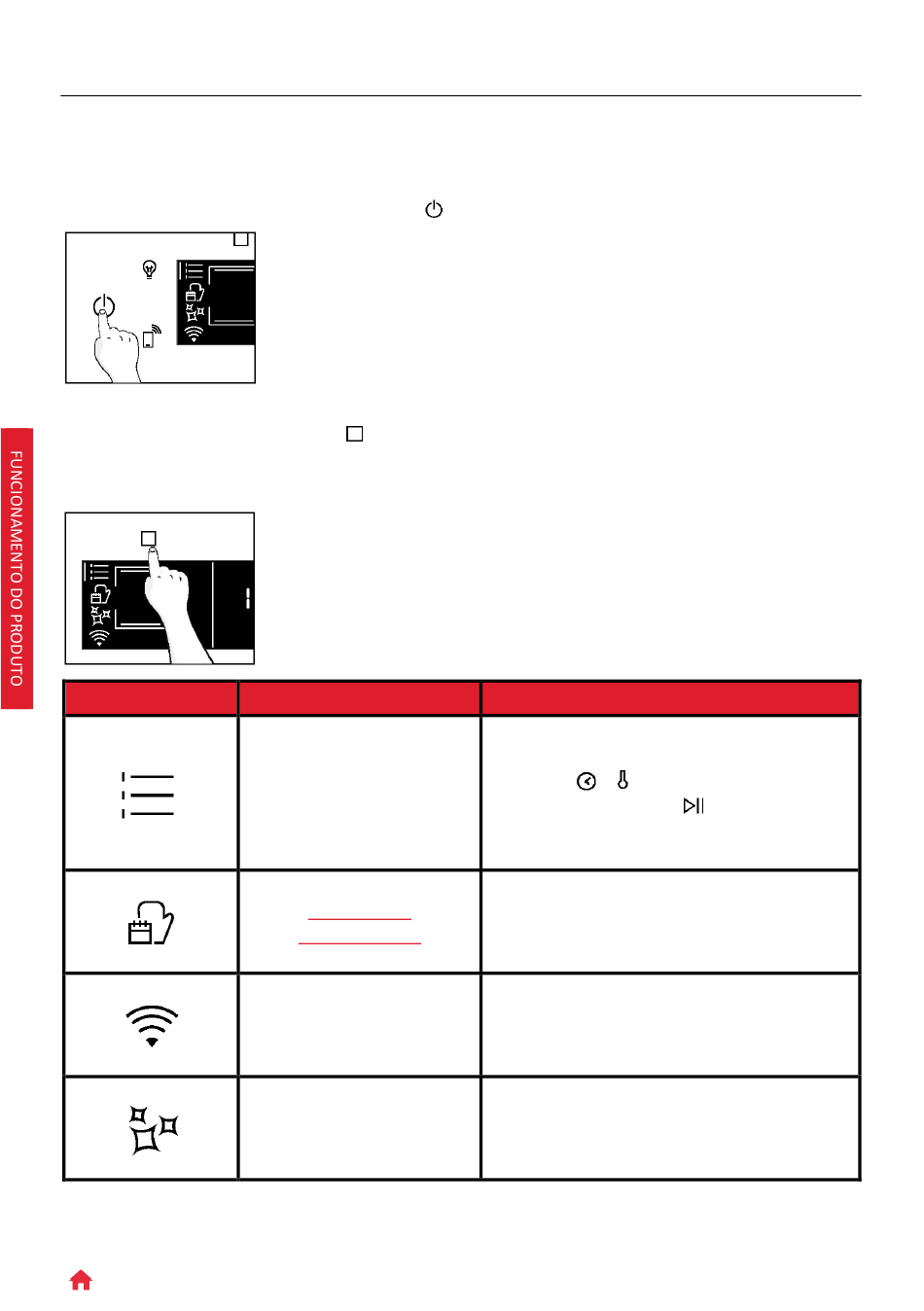 FUNCIONAMENTO DO PRODUTO