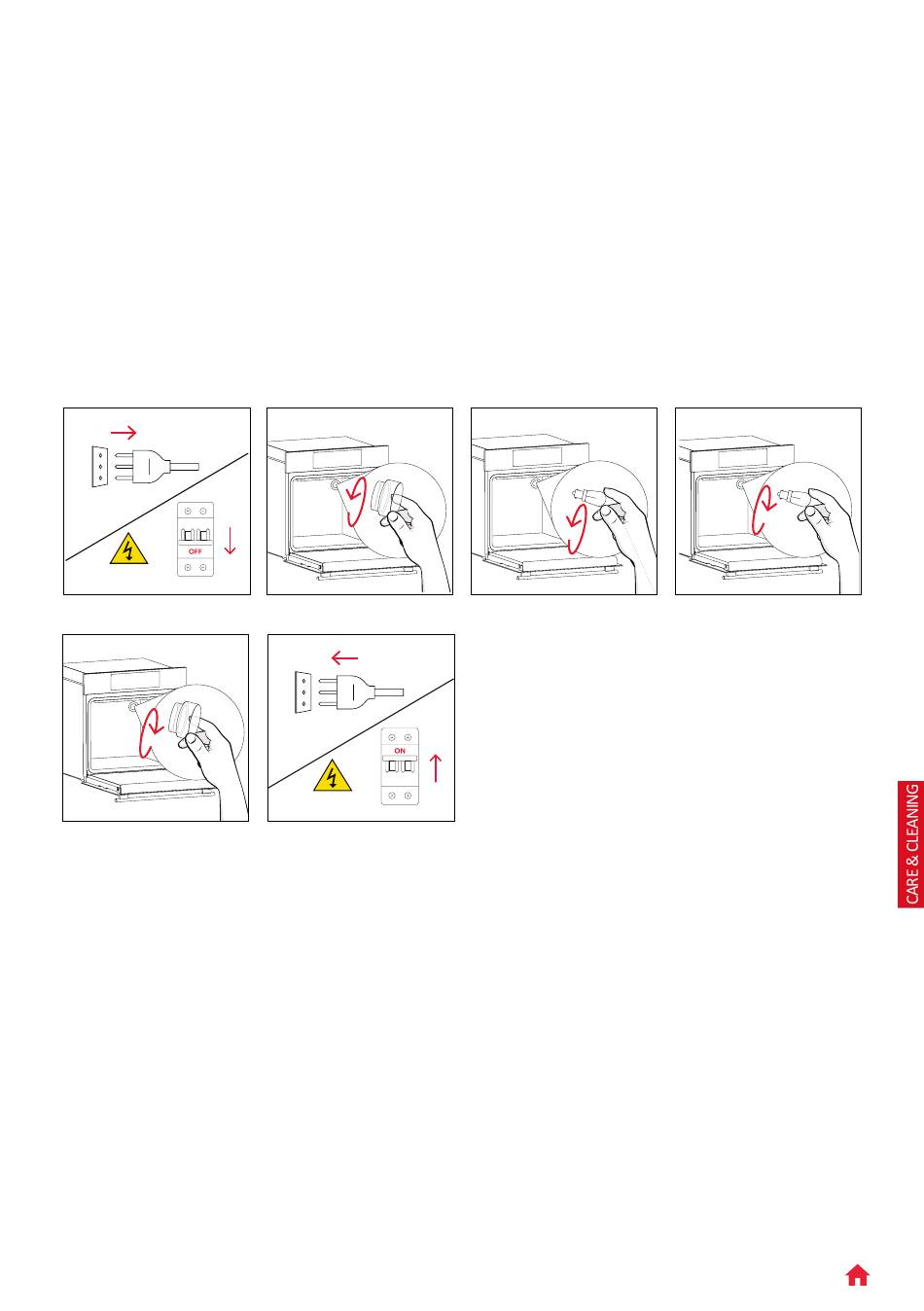 OFF

ON

CARE & CLEANING