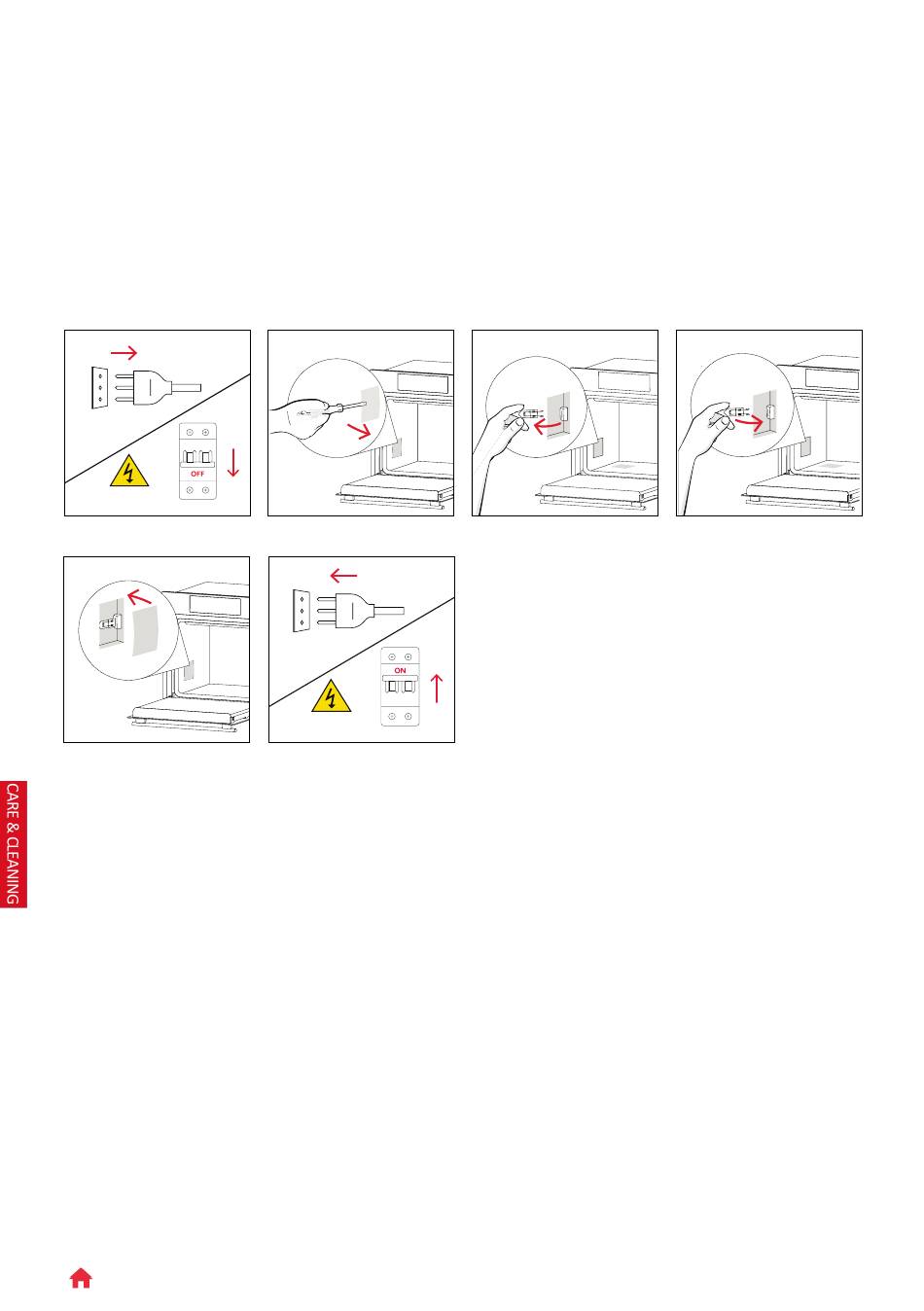 OFF

ON

CARE & CLEANING