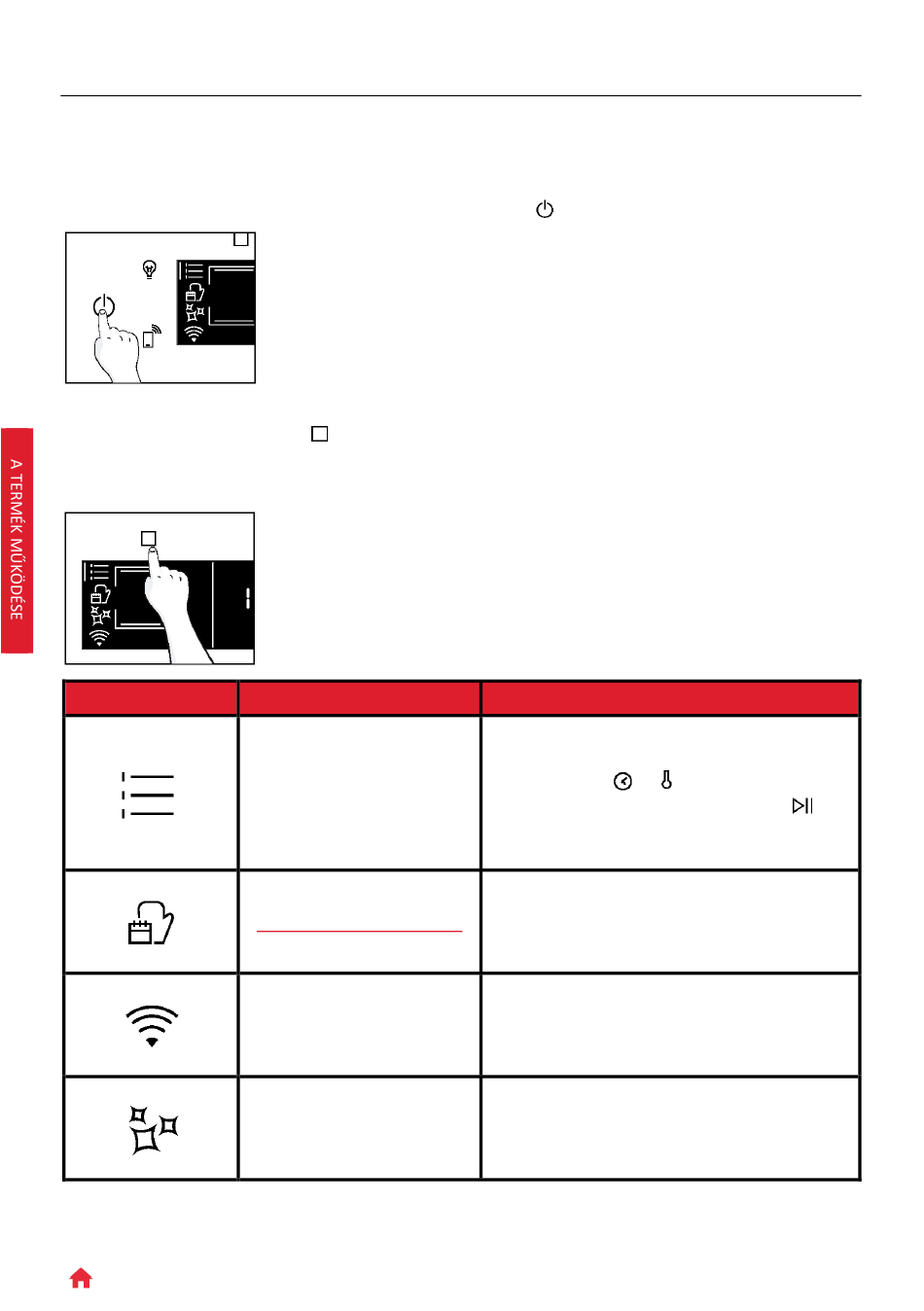 A TERMÉK MŰKÖDÉSE