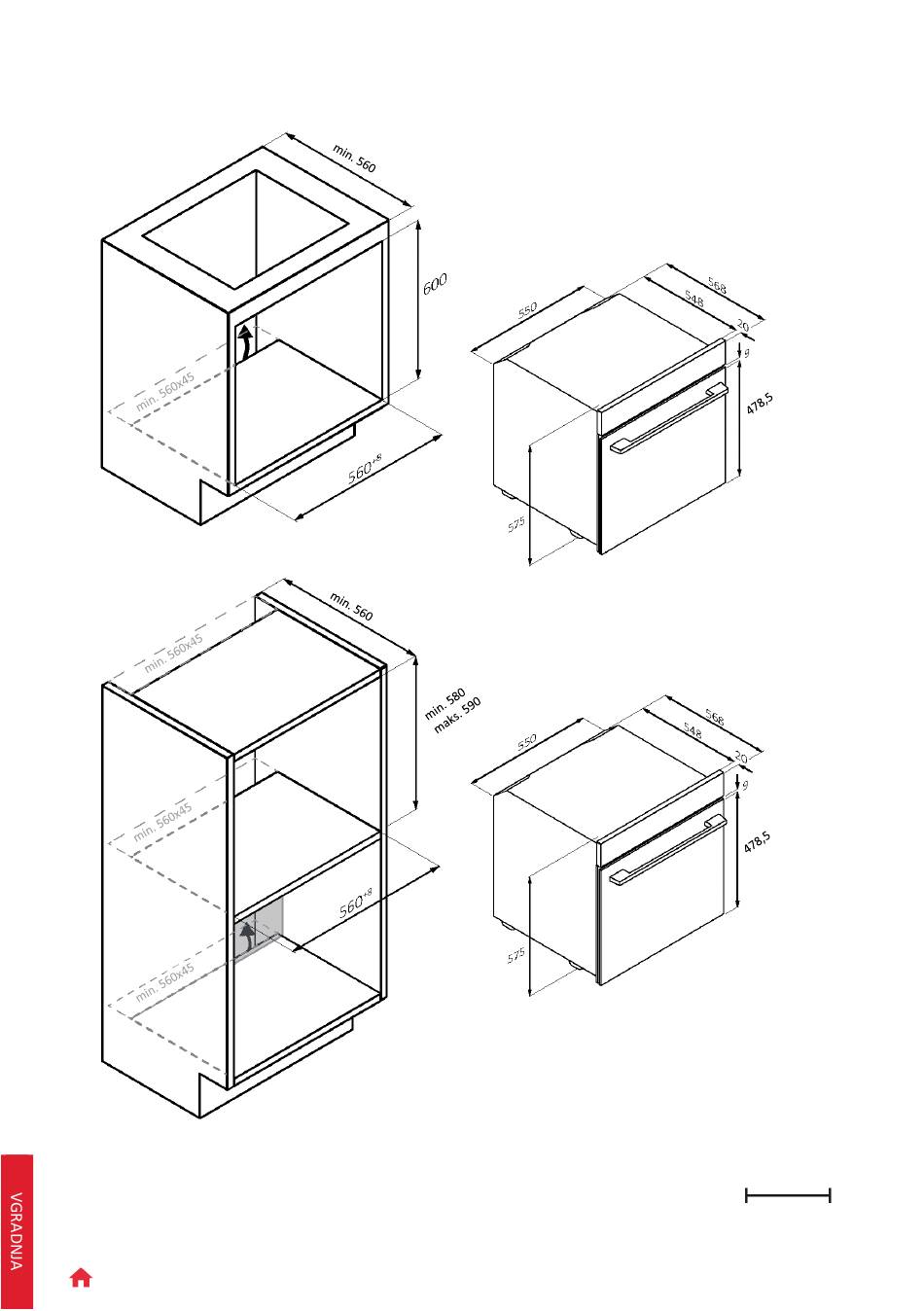 min. 560

600

min. 560x45

$560^{+8}$

550

568

548

20

9

478,5

575

min. 560

min. 560x45

min. 580
maks. 590

min. 560x45

$560^{+8}$

min. 560x45

550

568

548

20

9

478,5

575

VGRADNJA