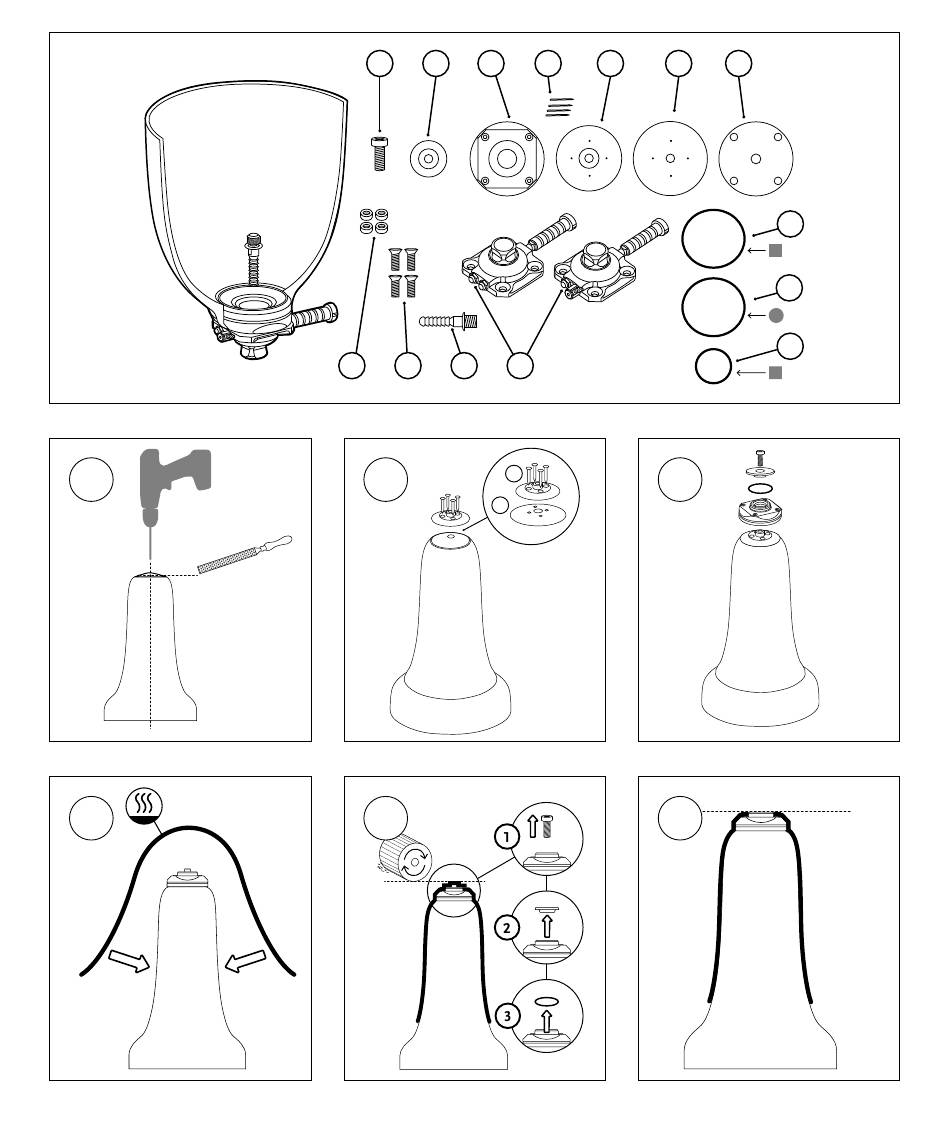 1

2

3