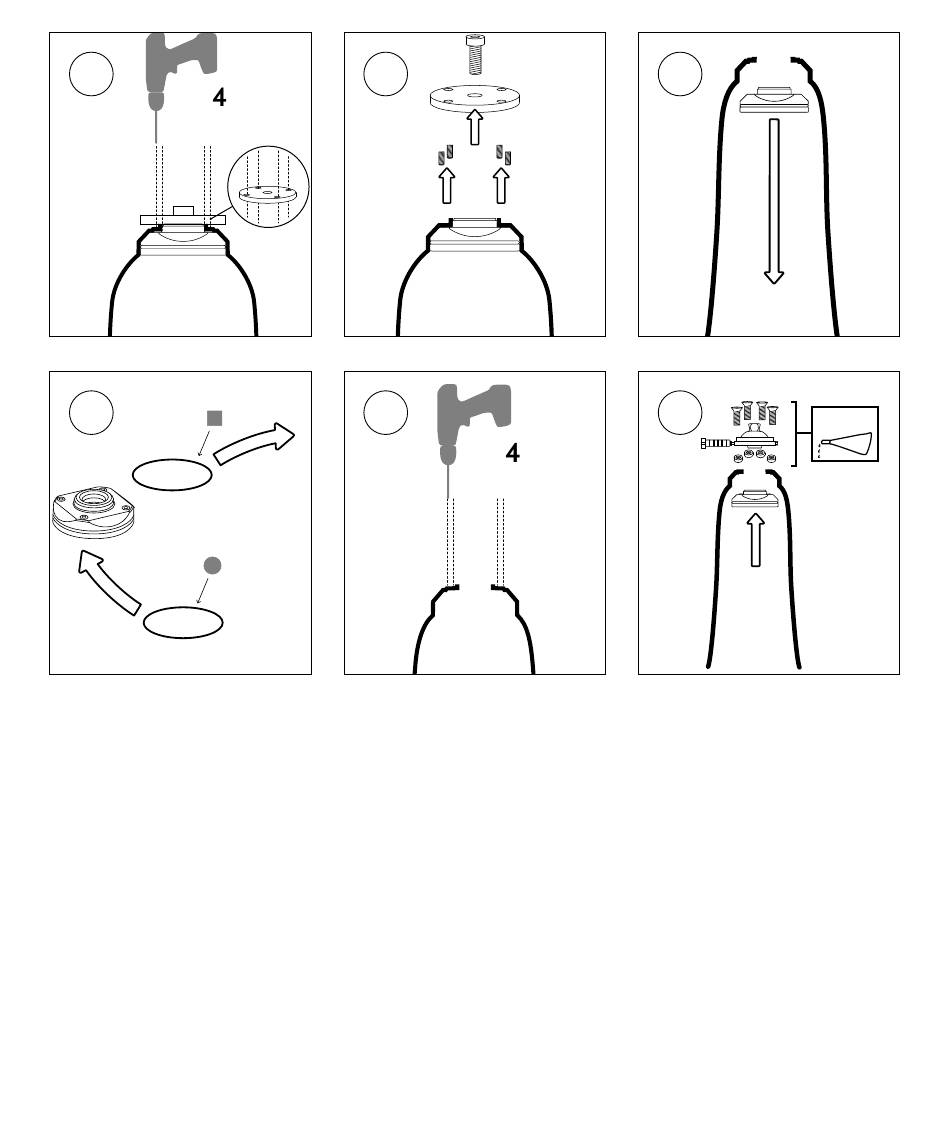 4

4