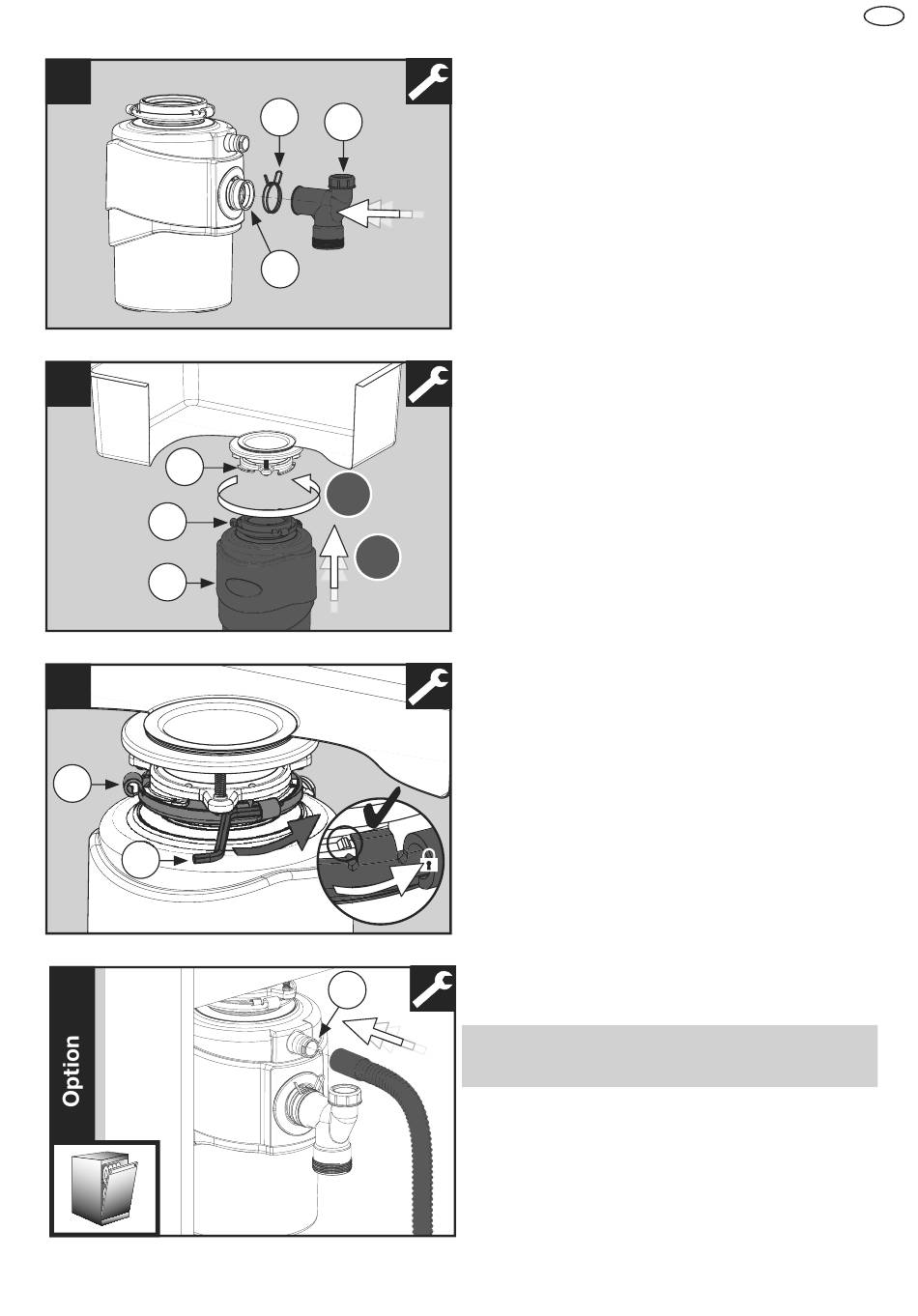 Option