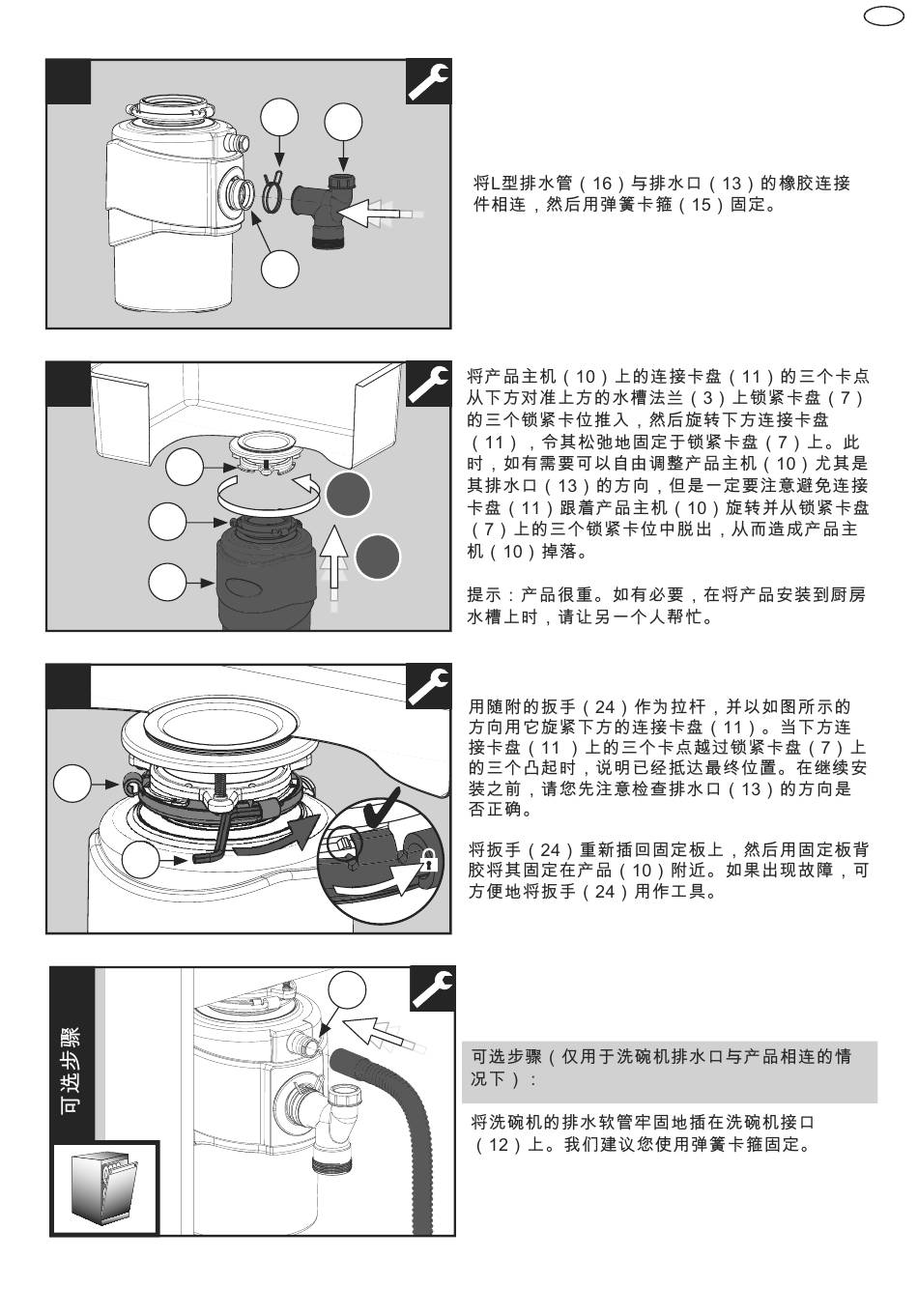 将L型排水管（16）与排水口（13）的橡胶连接件相连，然后用弹簧卡箍（15）固定。

将产品主机（10）上的连接卡盘（11）的三个卡点从下方对准上方的水槽法兰（3）上锁紧卡盘（7）的三个锁紧卡位推入，然后旋转下方连接卡盘（11），令其松弛地固定于锁紧卡盘（7）上。此时，如有需要可以自由调整产品主机（10）尤其是其排水口（13）的方向，但是一定要注意避免连接卡盘（11）跟着产品主机（10）旋转并从锁紧卡盘（7）上的三个锁紧卡位中脱出，从而造成产品主机（10）掉落。

提示：产品很重。如有必要，在将产品安装到厨房水槽上时，请让另一个人帮忙。

用随附的扳手（24）作为拉杆，并以如图所示的方向用它旋紧下方的连接卡盘（11）。当下方连接卡盘（11 ）上的三个卡点越过锁紧卡盘（7）上的三个凸起时，说明已经抵达最终位置。在继续安装之前，请您先注意检查排水口（13）的方向是否正确。

将扳手（24）重新插回固定板上，然后用固定板背胶将其固定在产品（10）附近。如果出现故障，可方便地将扳手（24）用作工具。

可选步骤

可选步骤（仅用于洗碗机排水口与产品相连的情况下）：

将洗碗机的排水软管牢固地插在洗碗机接口（12）上。我们建议您使用弹簧卡箍固定。