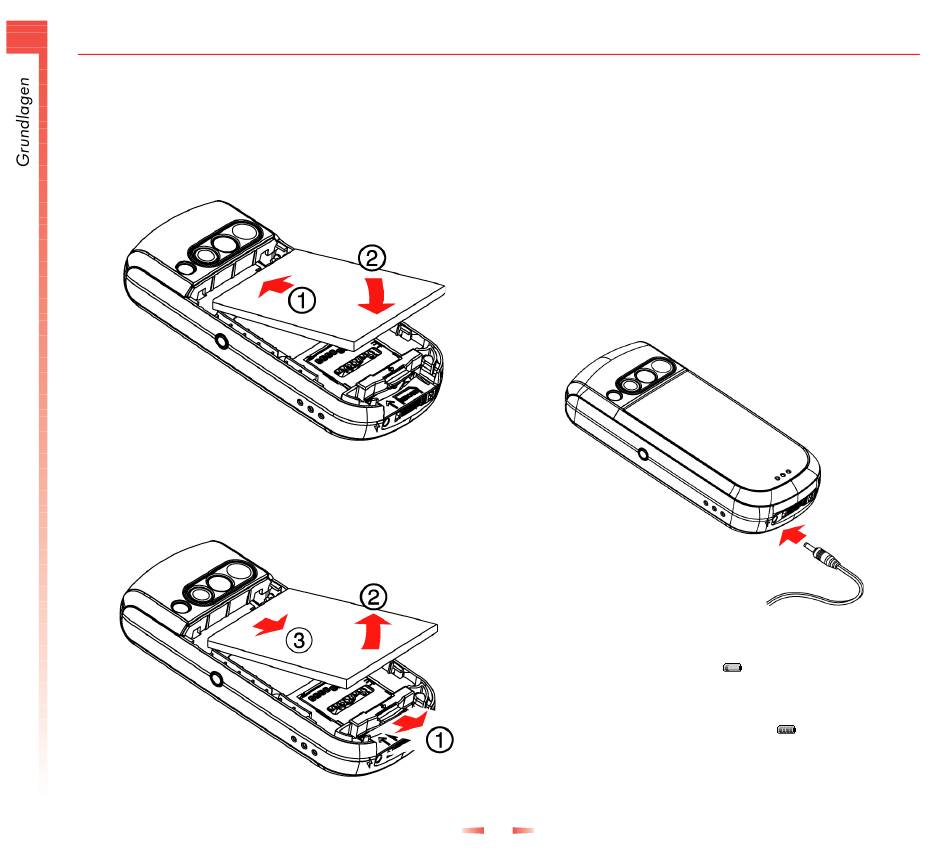 Grundlagen

②
①

②
③
①