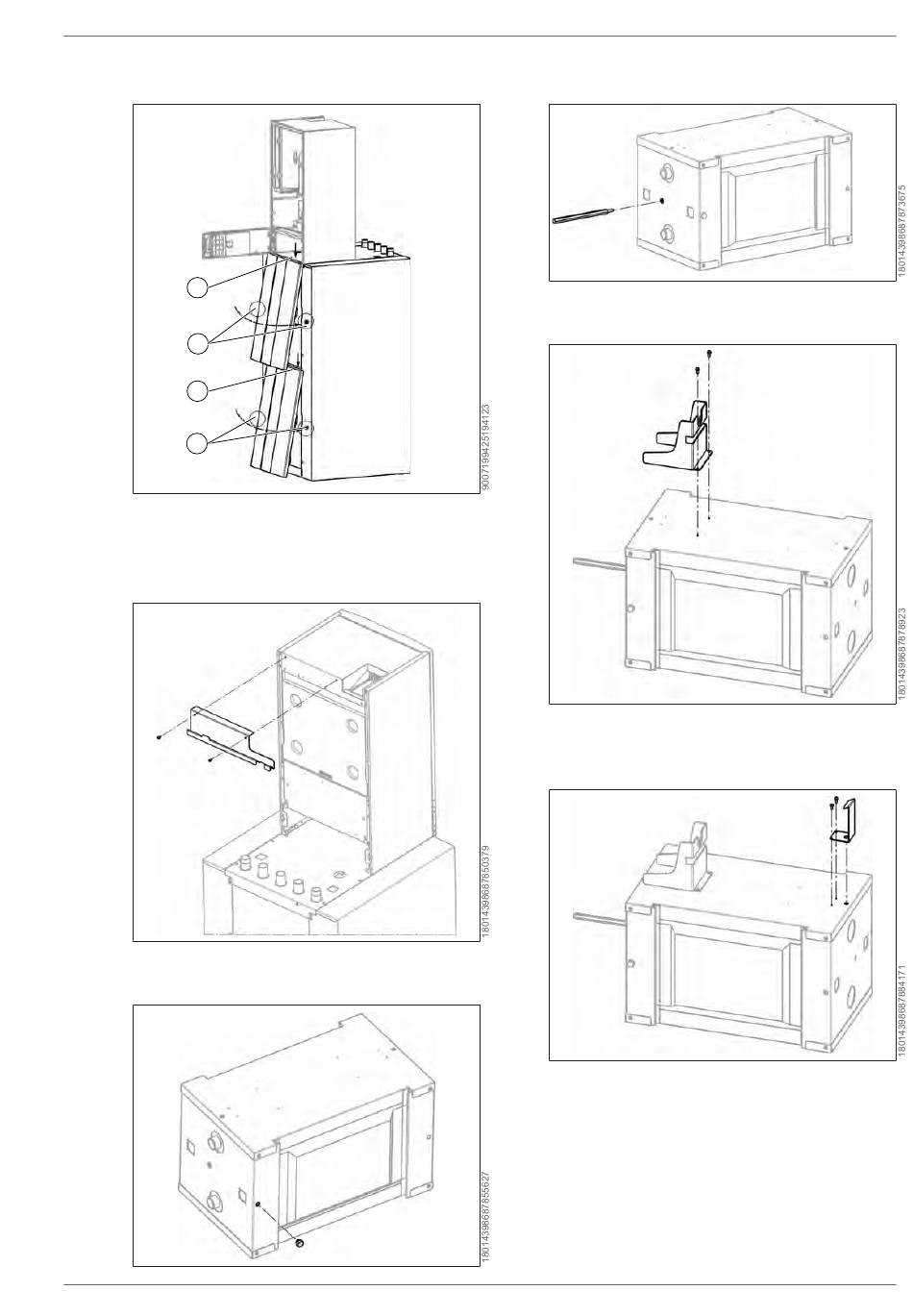 9007199425194123

18014398687850379

18014398687855627

18014398687873675

18014398687878923

18014398687884171