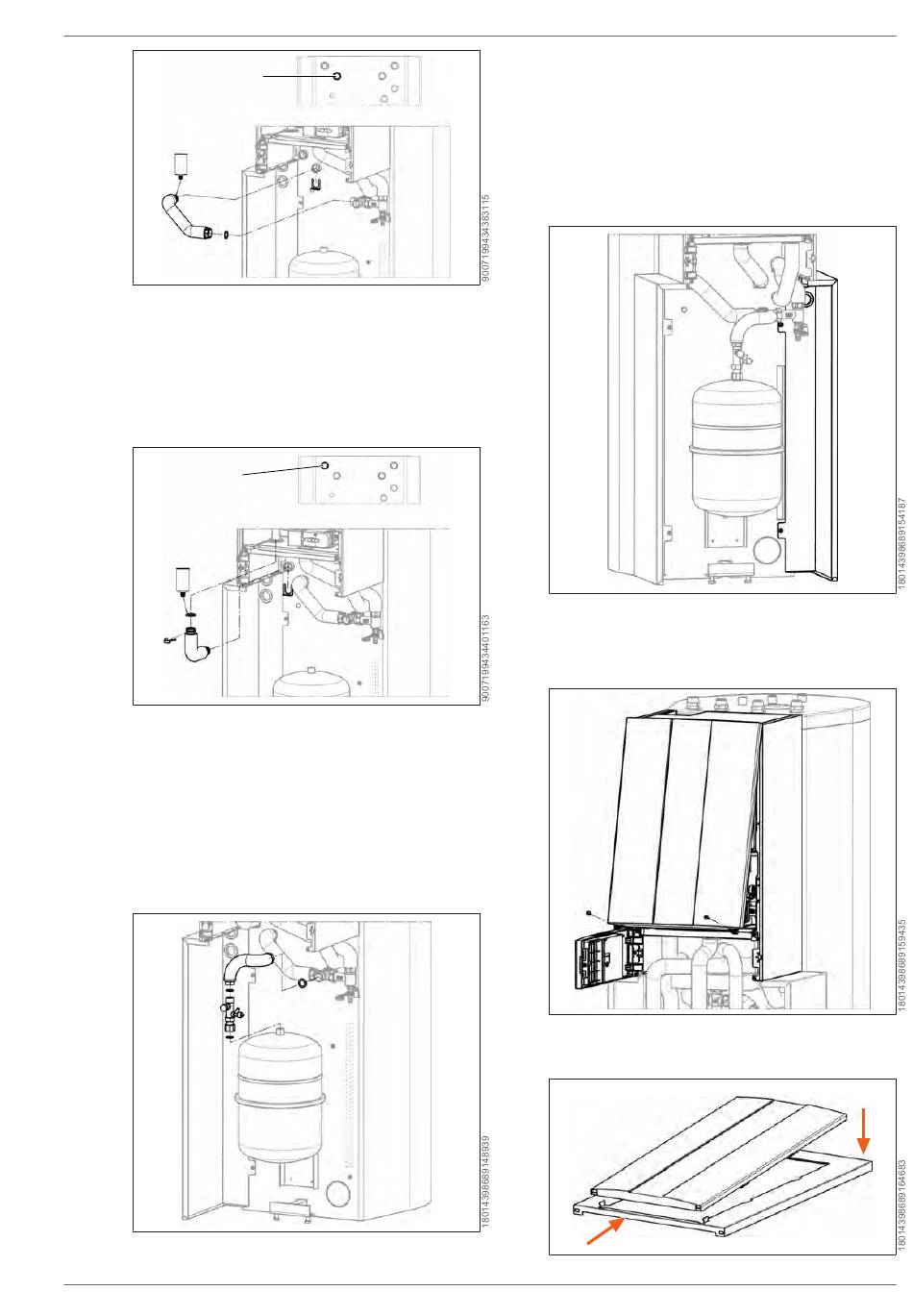 9007199434383115

9007199434401163

18014398689148939

18014398689154187

18014398689159435

18014398689164683