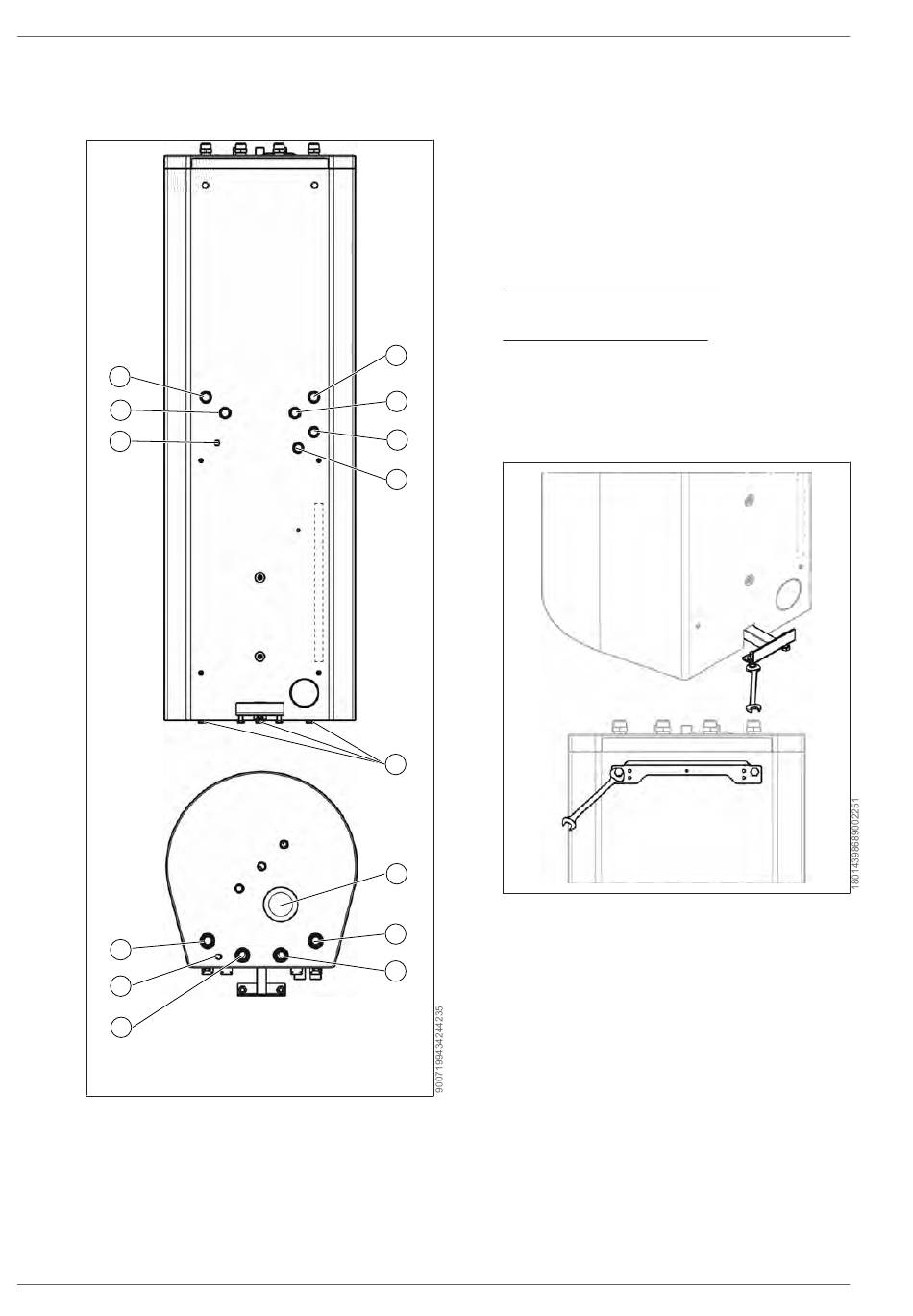 9007199434244235

18014398689002251