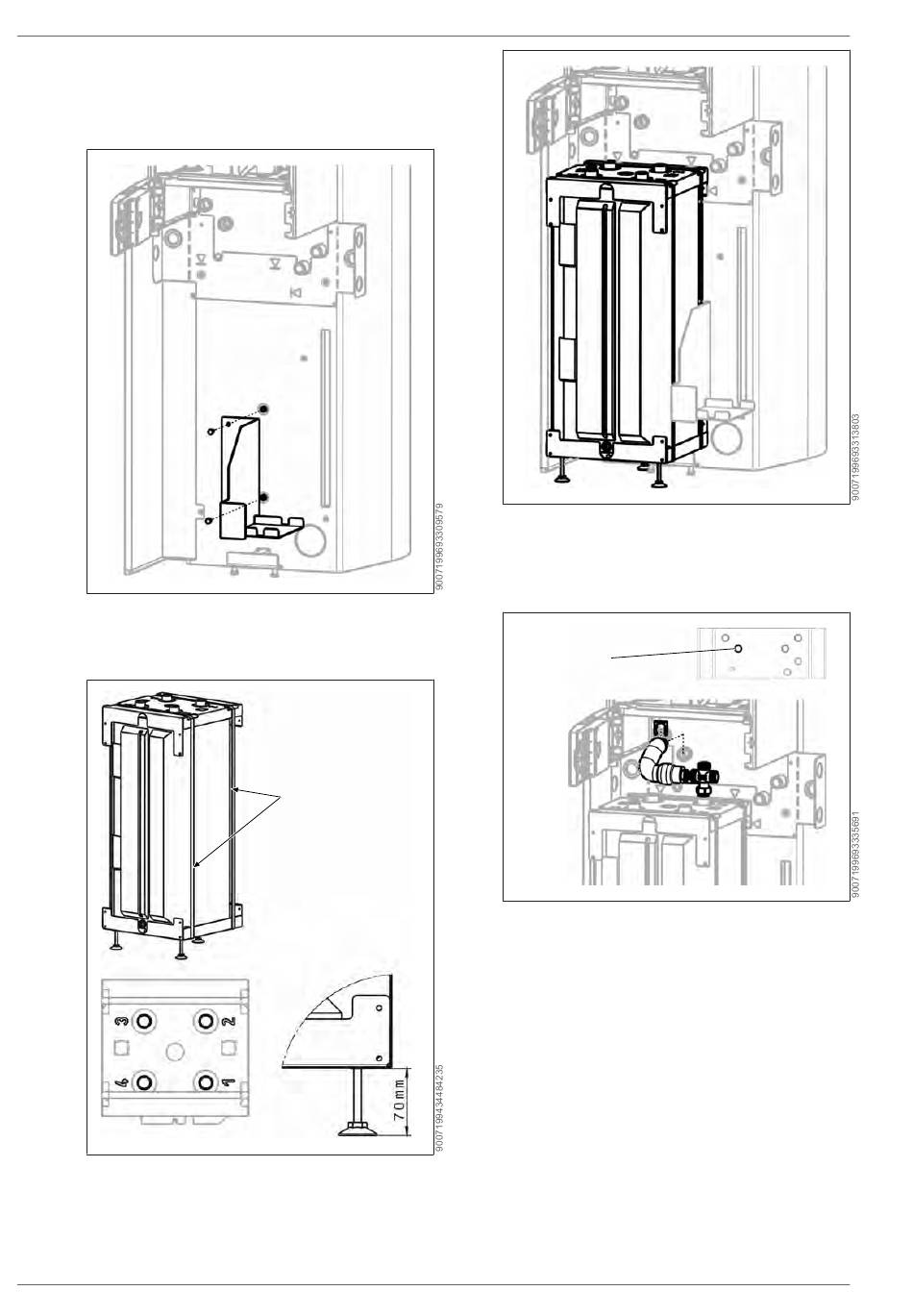 9007199693309579

3 2
4 1

70mm

9007199434484235

9007199693313803

9007199693335691