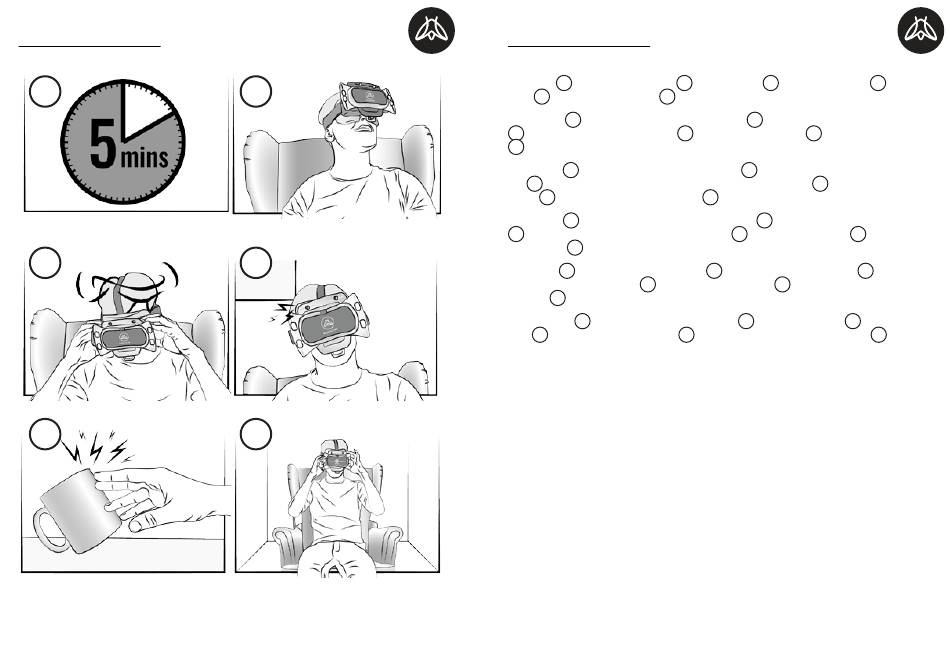 5 mins