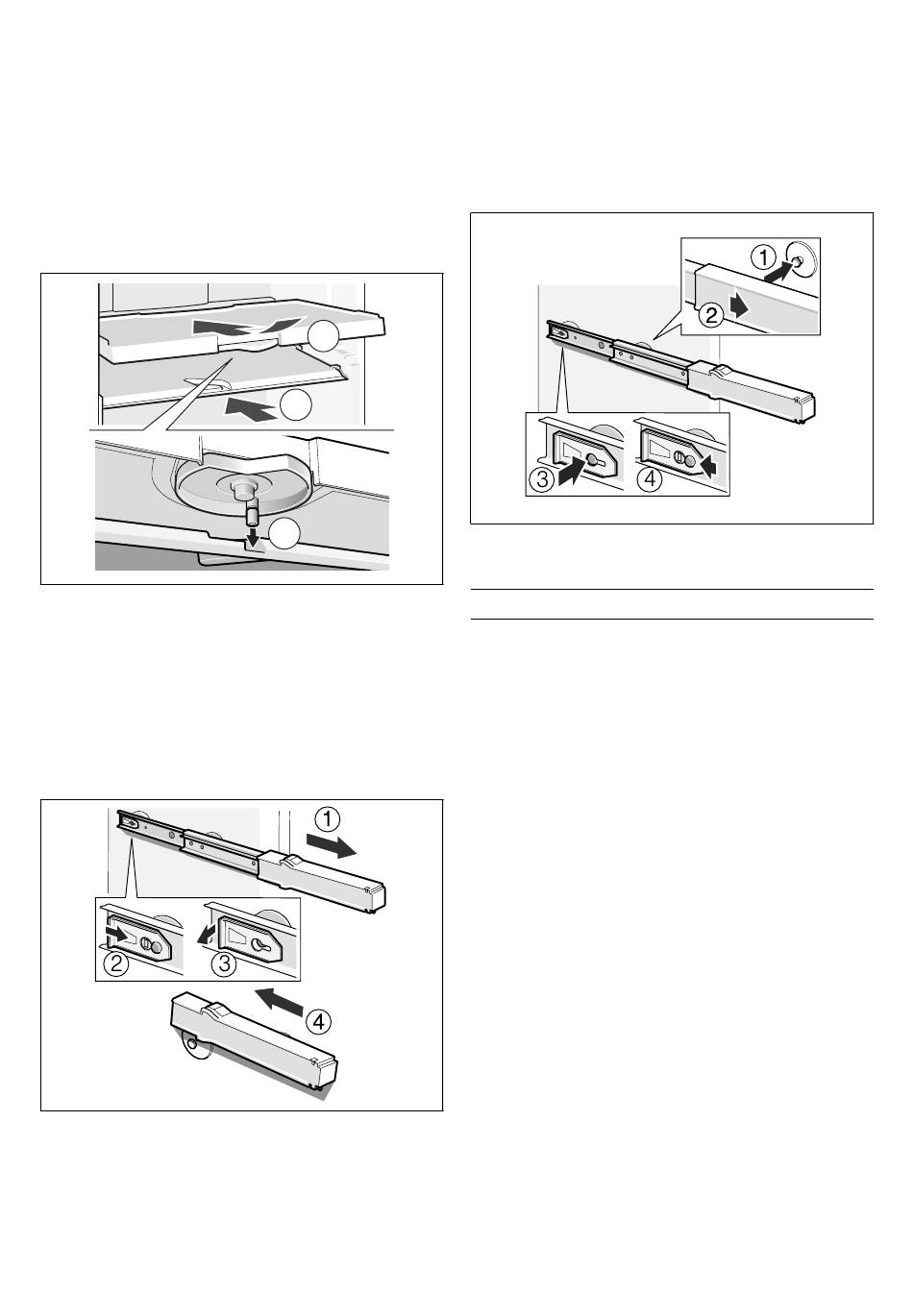 ①
②
③
④

①
②
③
④