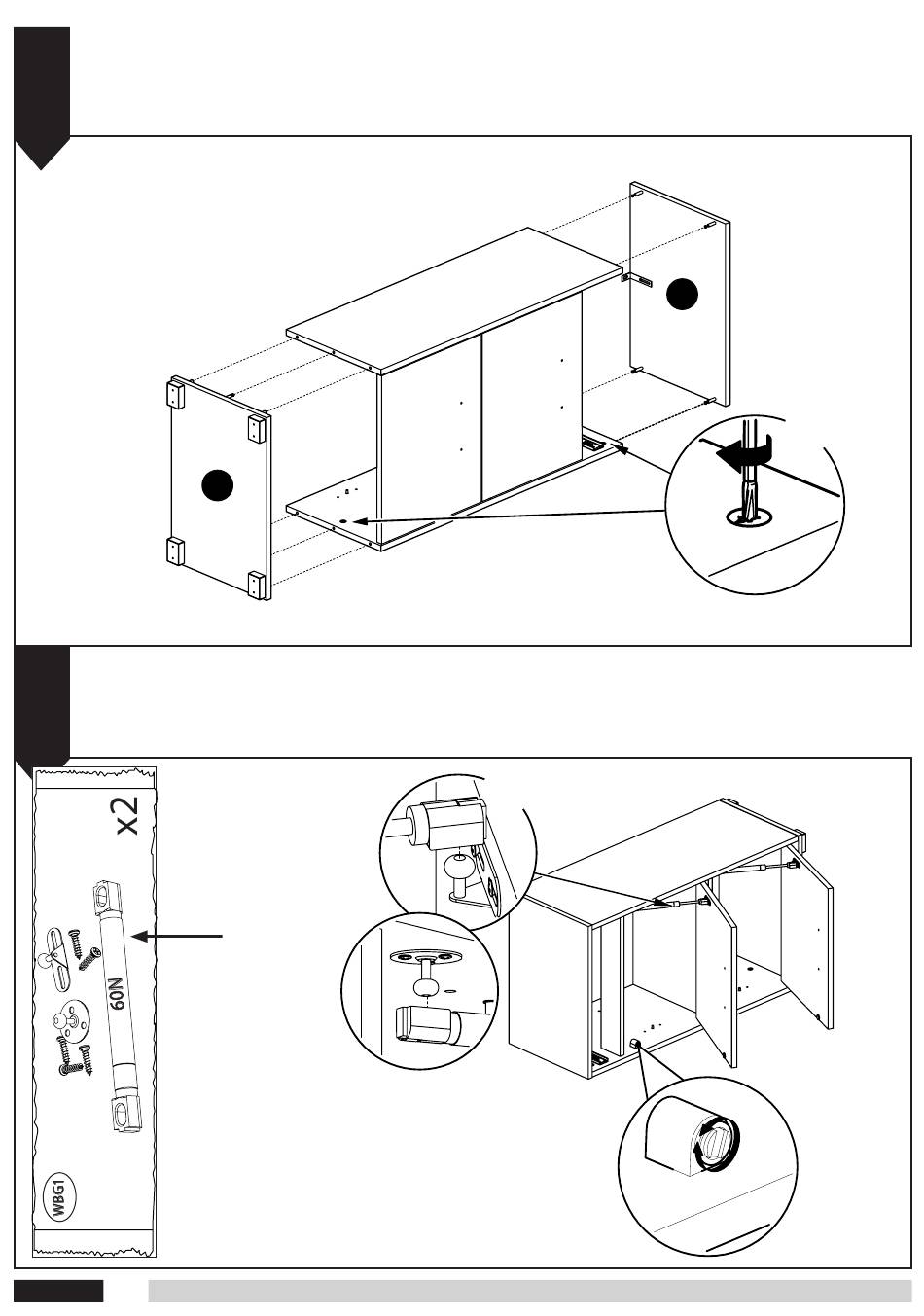 x2

60N

WBG1