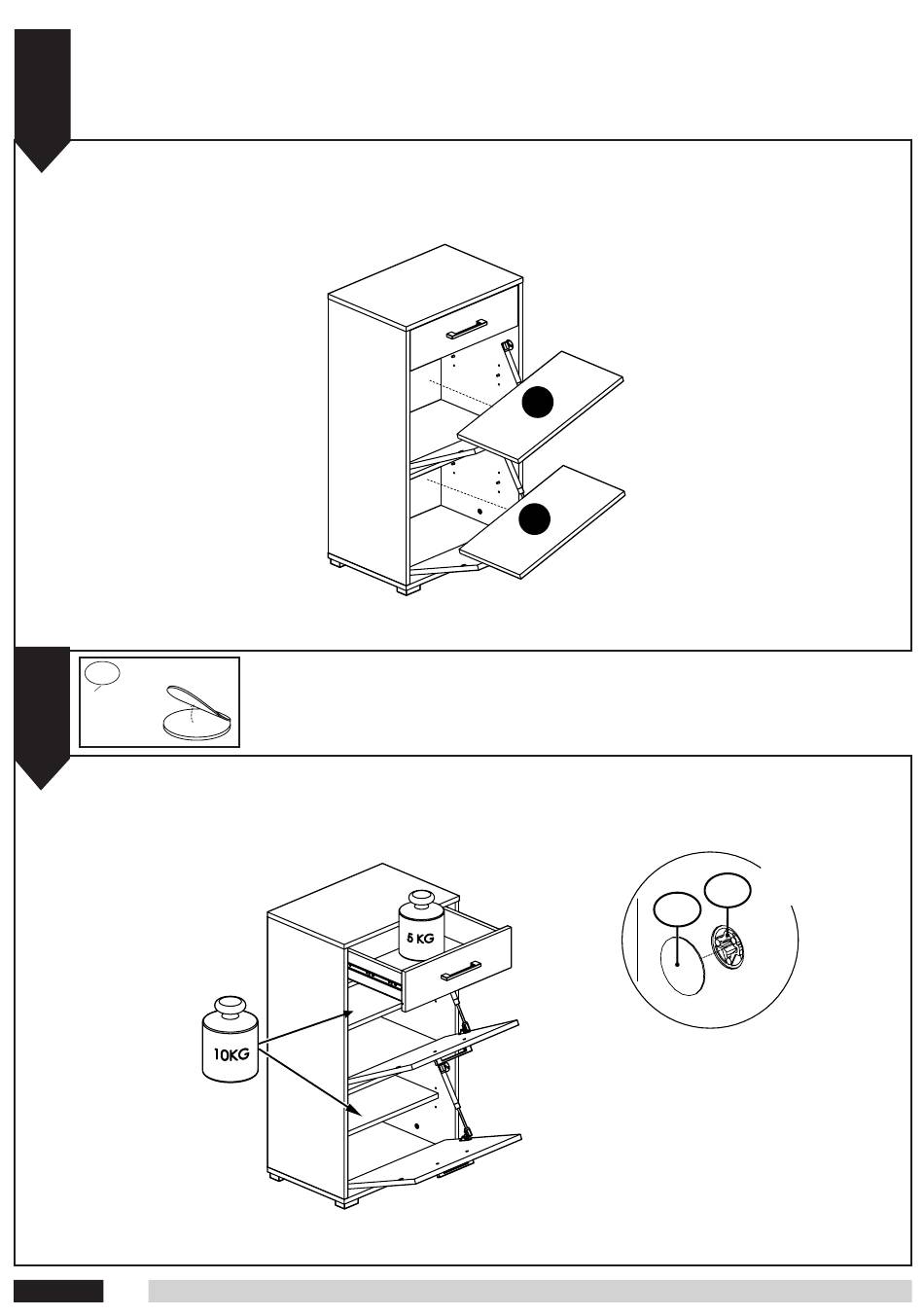 5 KG

10KG