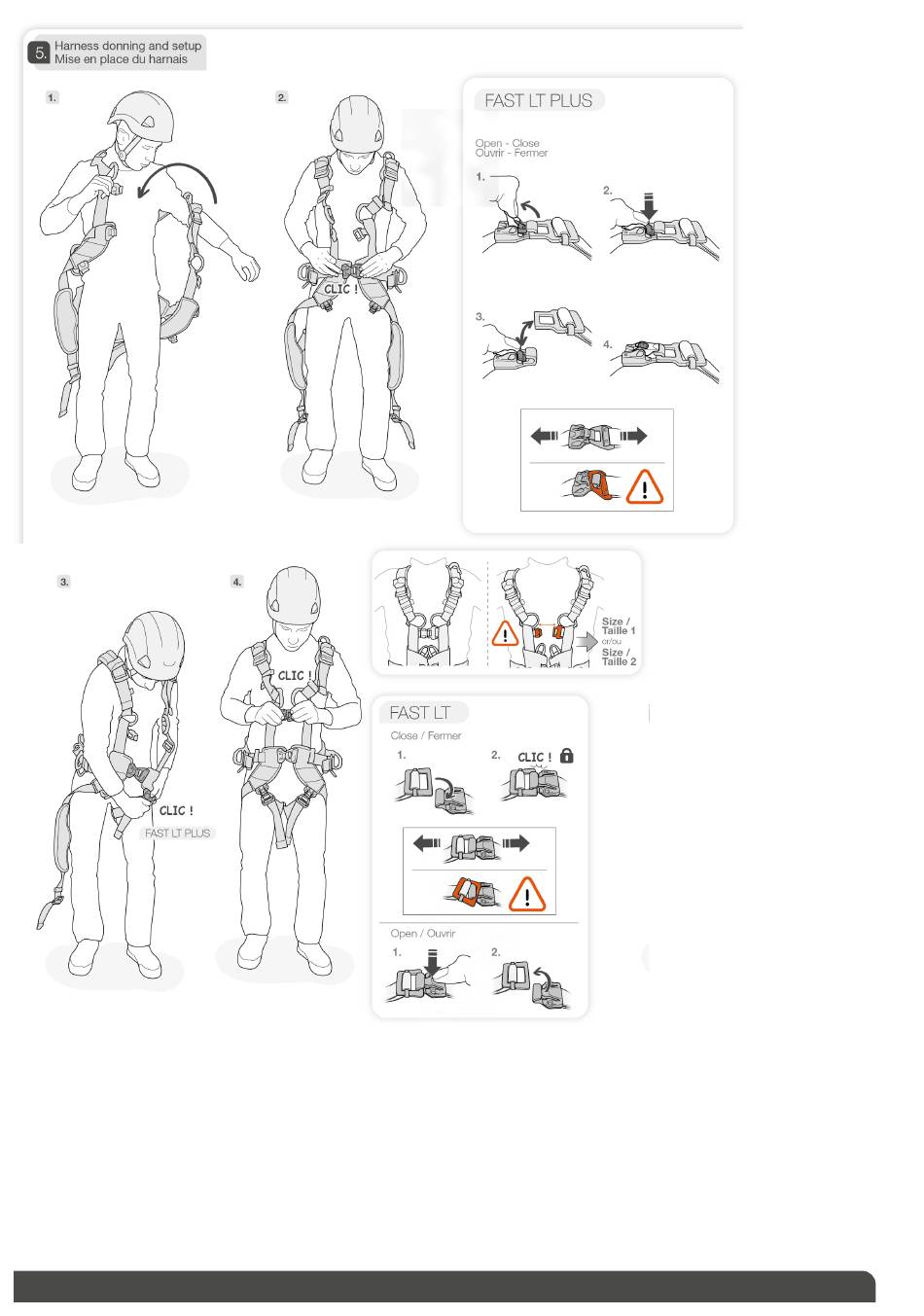 5. Harness donning and setup
Mise en place du harnais

1.

2.

CLIC !

FAST LT PLUS

Open - Close
Ouvrir - Fermer

1.

2.

3.

4.

3.

CLIC !

FAST LT PLUS

4.

CLIC !

Size / Taille 1
or/ou
Size / Taille 2

FAST LT

Close / Fermer

1.

2.

CLIC !

Open / Ouvrir

1.

2.