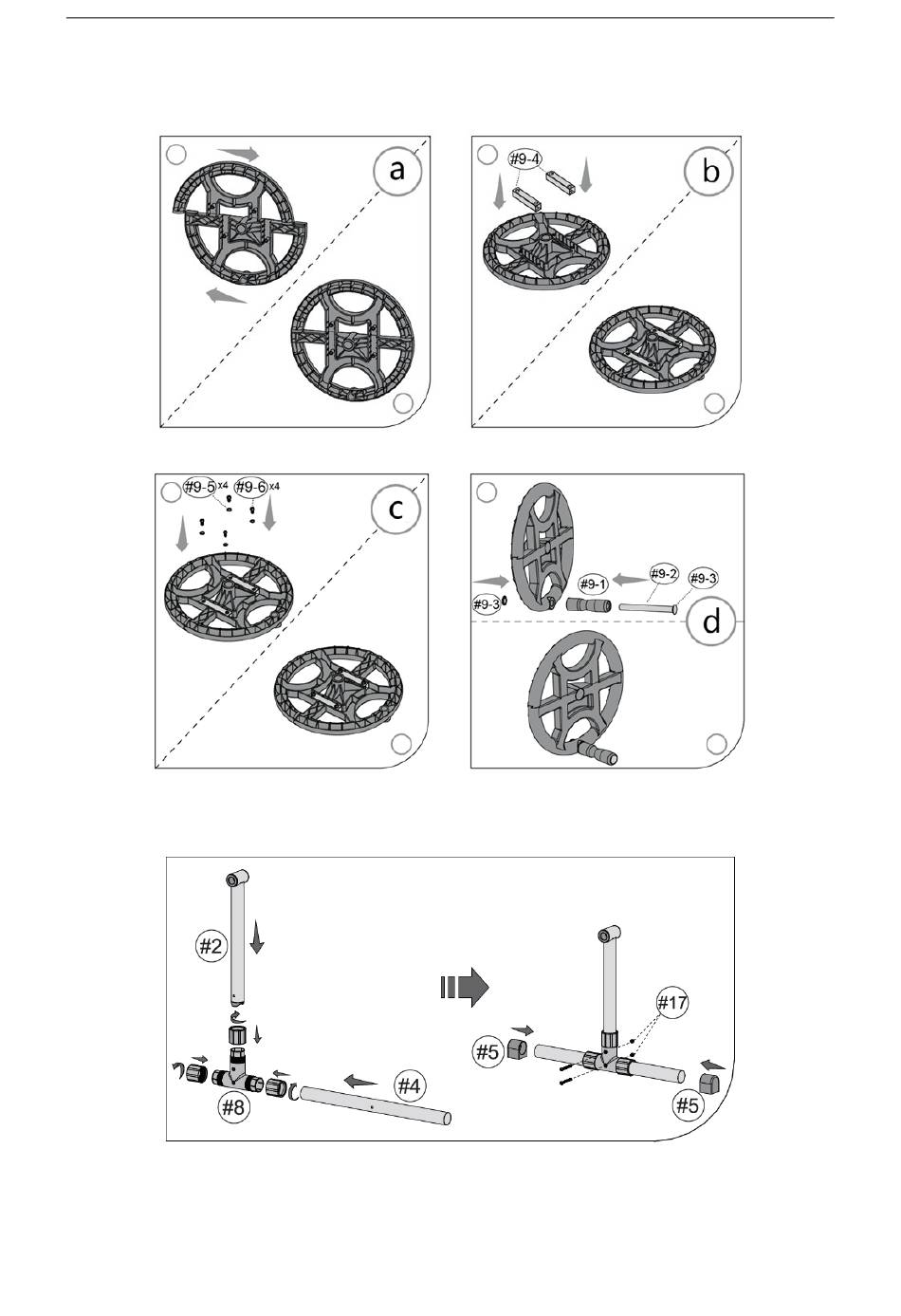 a

#9-4

b

#9-5 x4 #9-6 x4

c

#9-3 #9-1 #9-2 #9-3

d

#2

#8

#4

#5

#17

#5