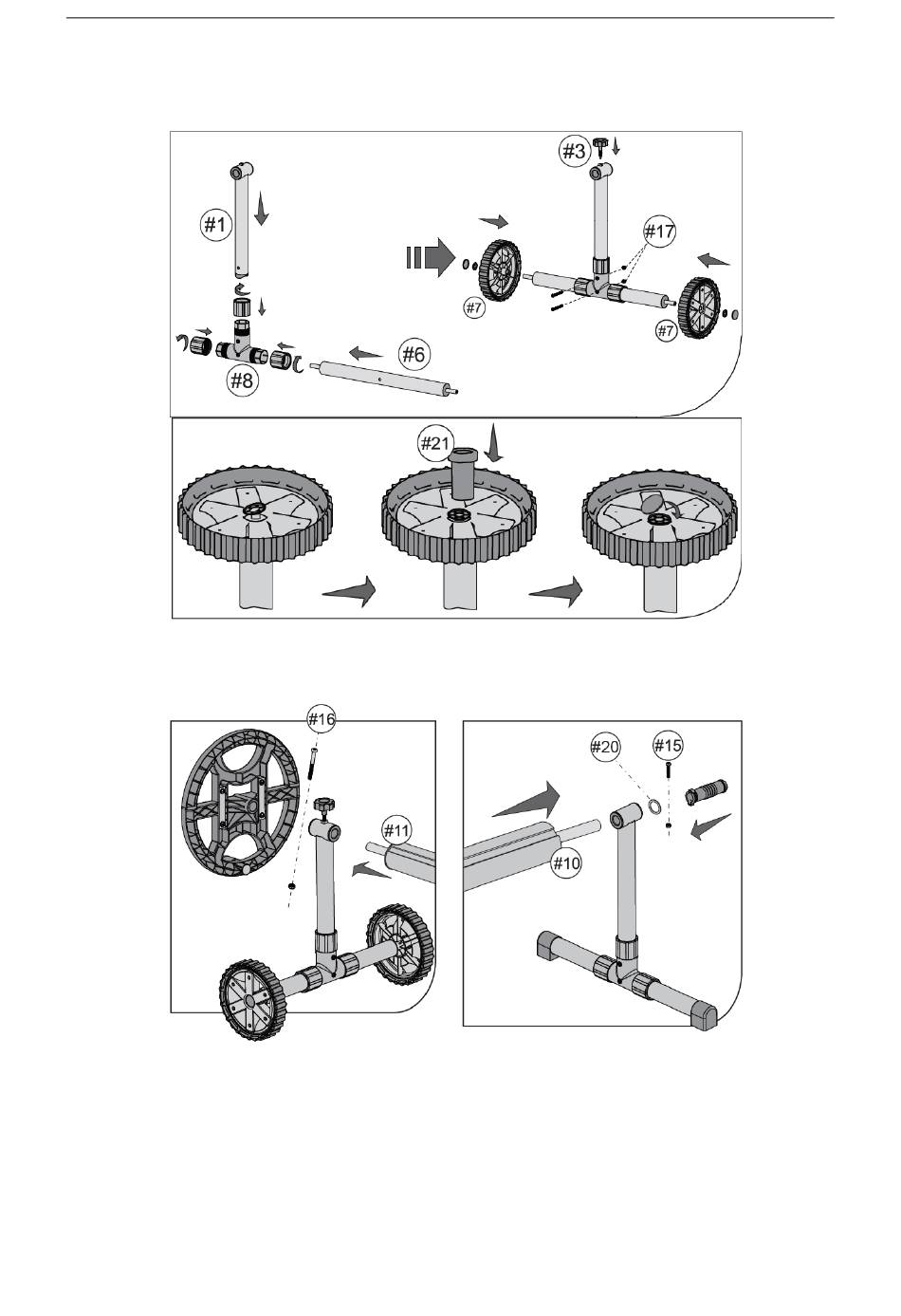 #1
#8
#6
#3
#17
#7
#7
#21
#16
#11
#20
#15
#10