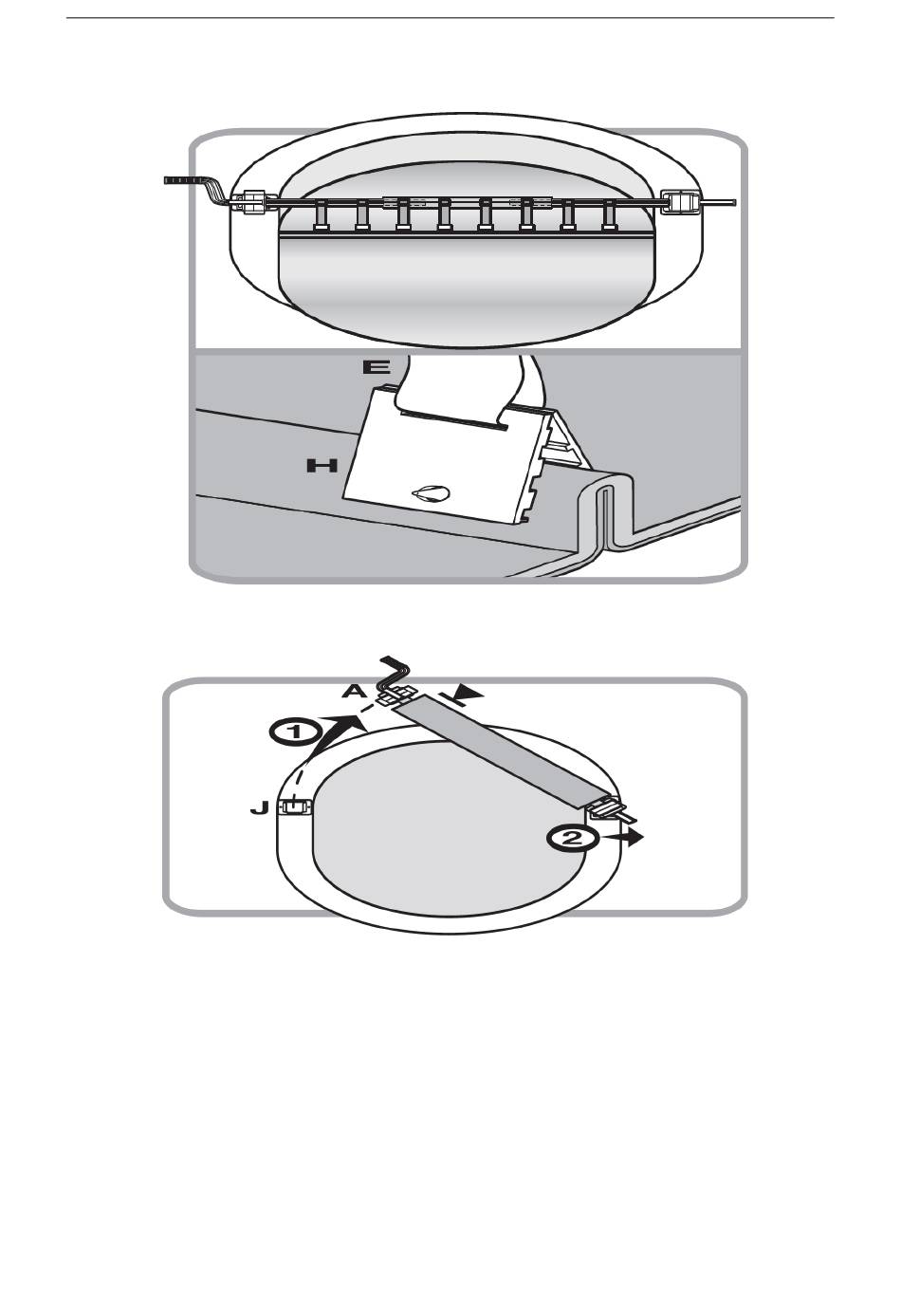 E

H

A

I

1

J

2