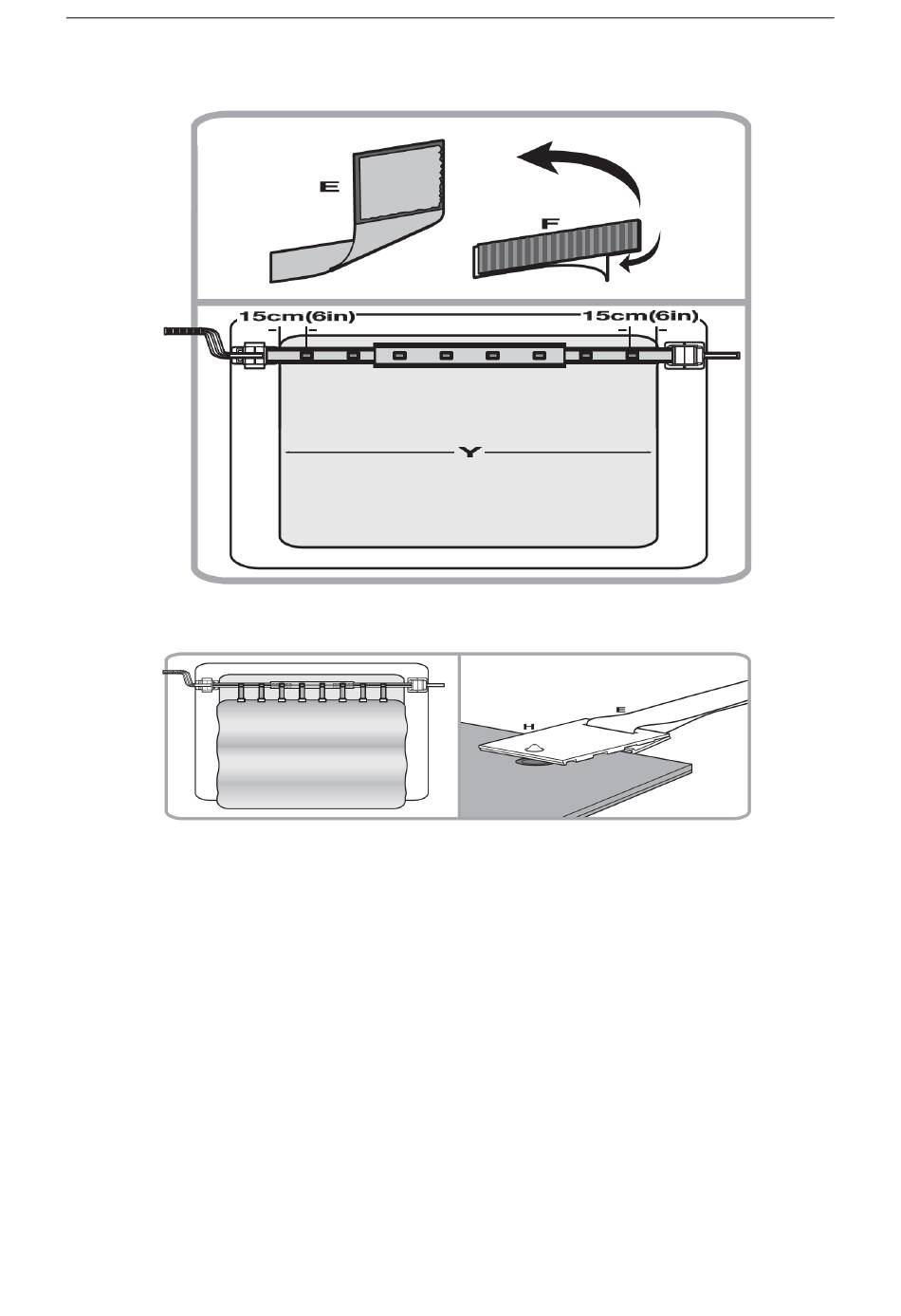 E
F
15cm(6in)
15cm(6in)
Y
H
E