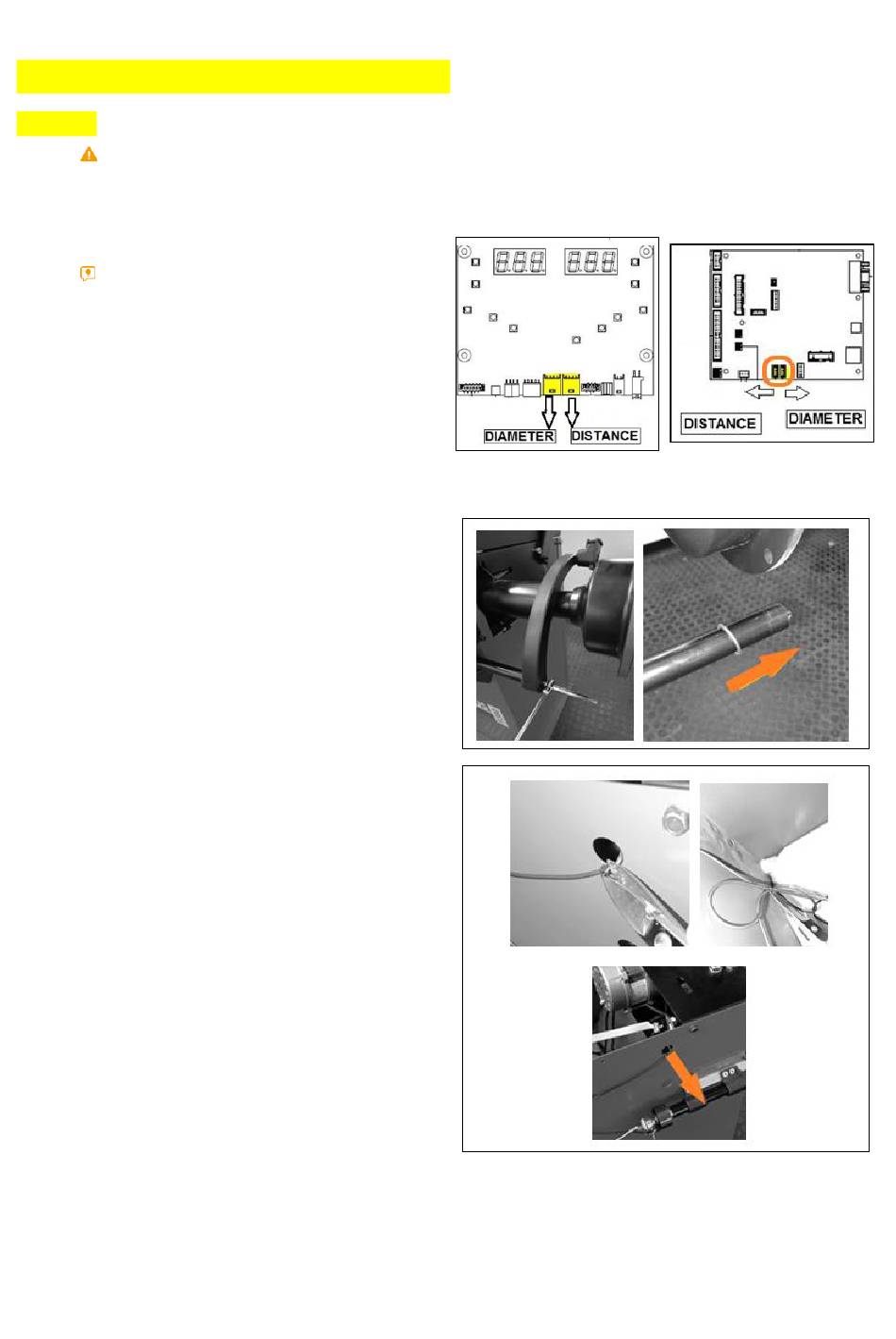 DIAMETER DISTANCE

DISTANCE DIAMETER