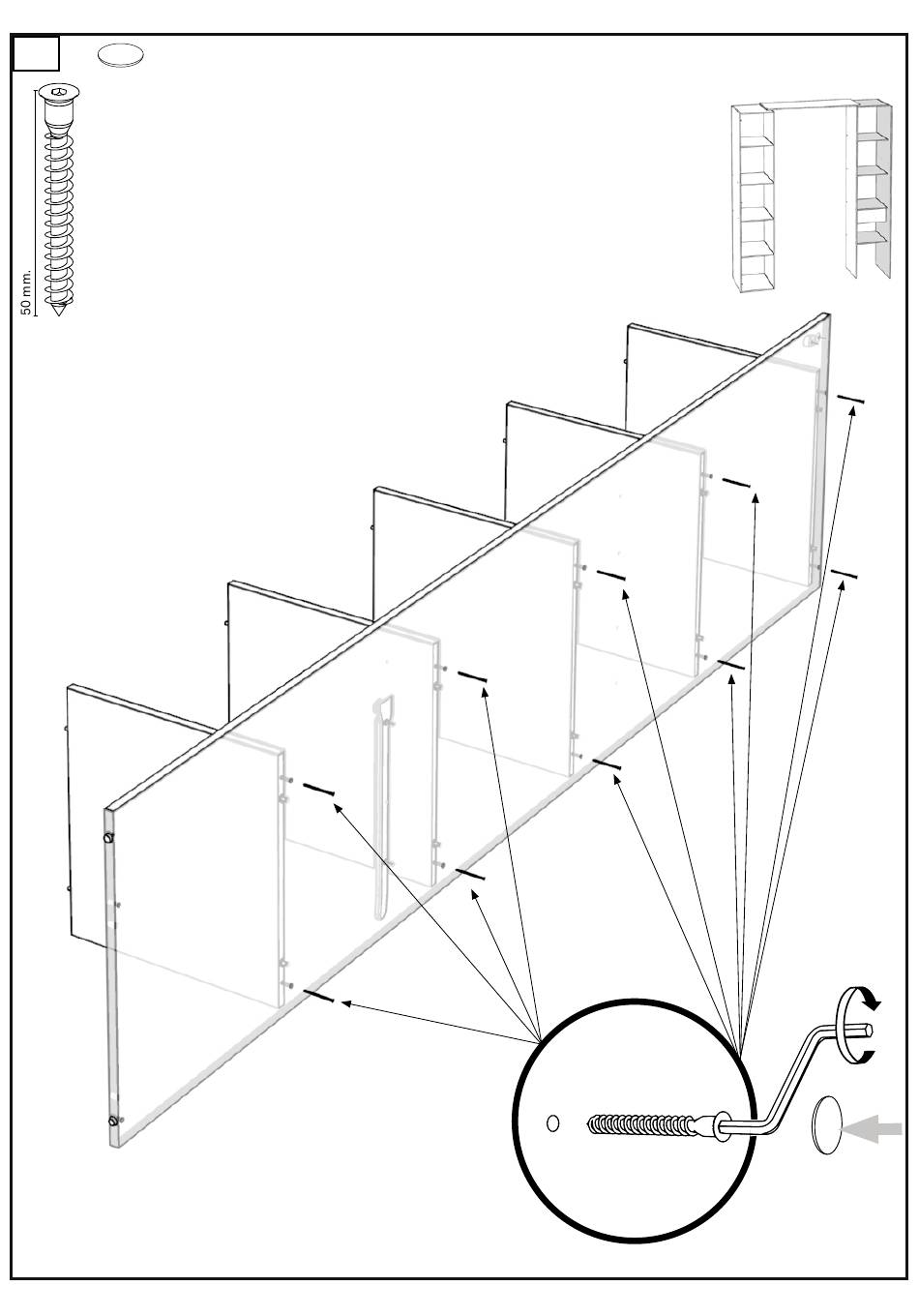 50 mm.