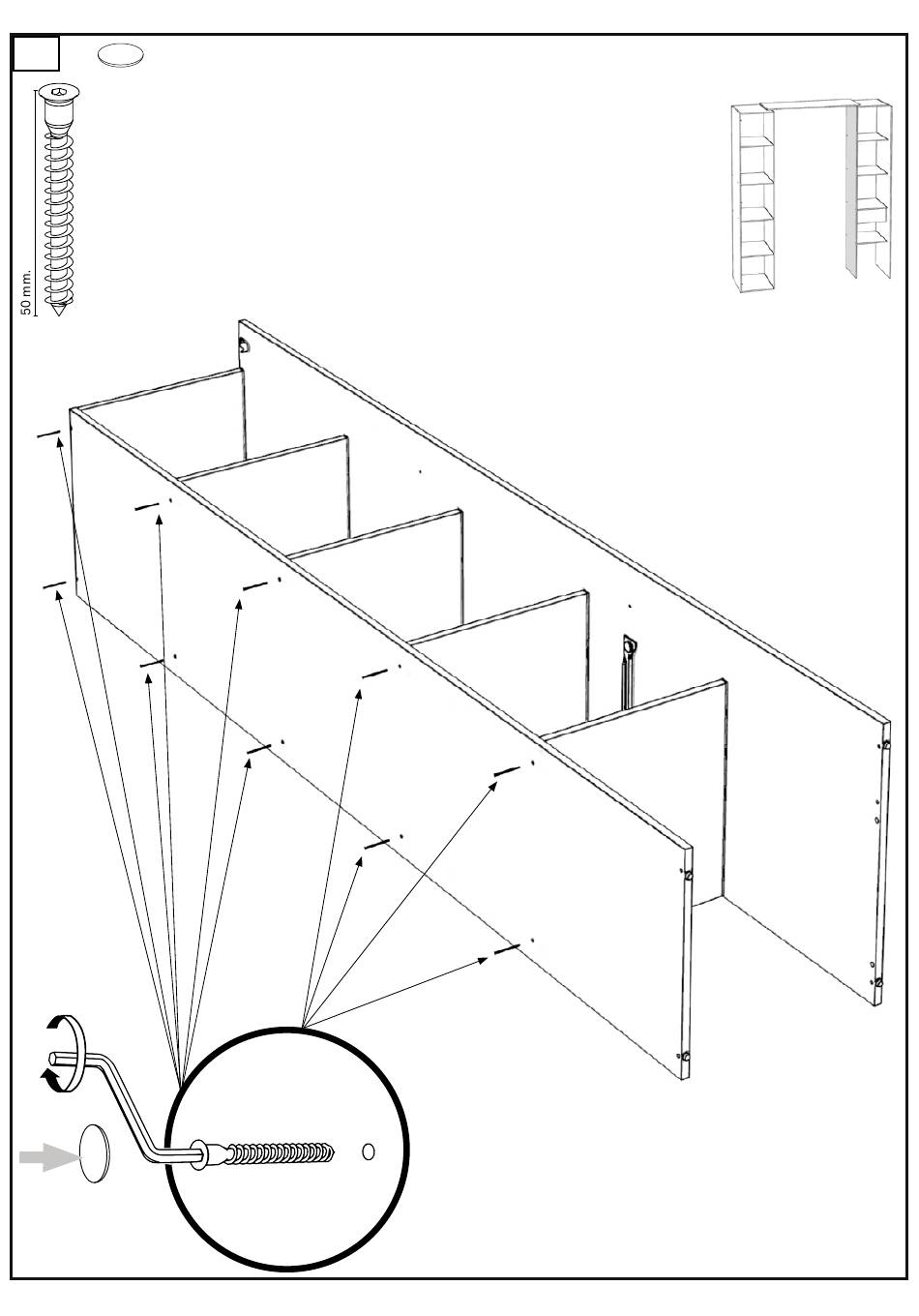 50 mm.