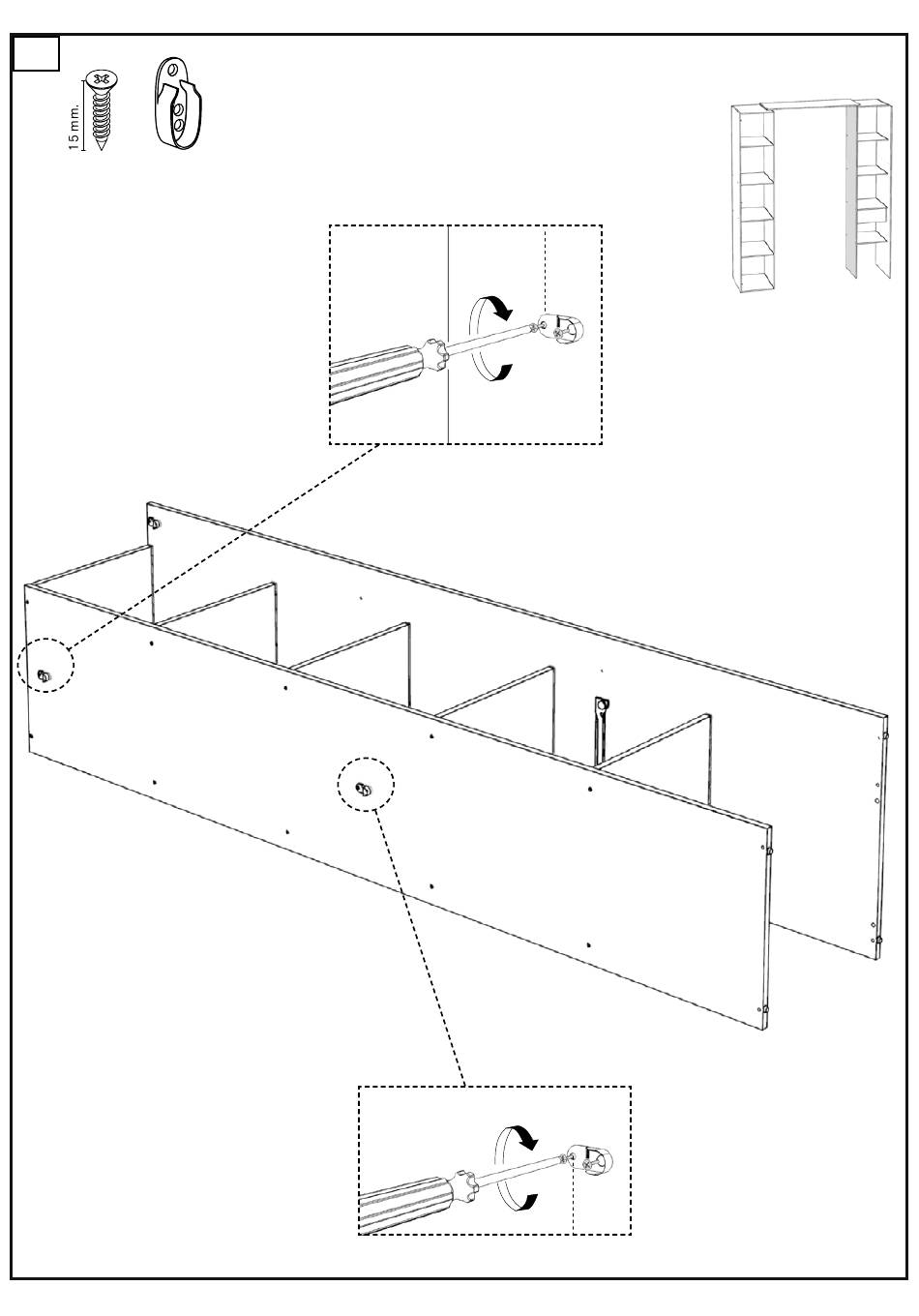 15 mm.