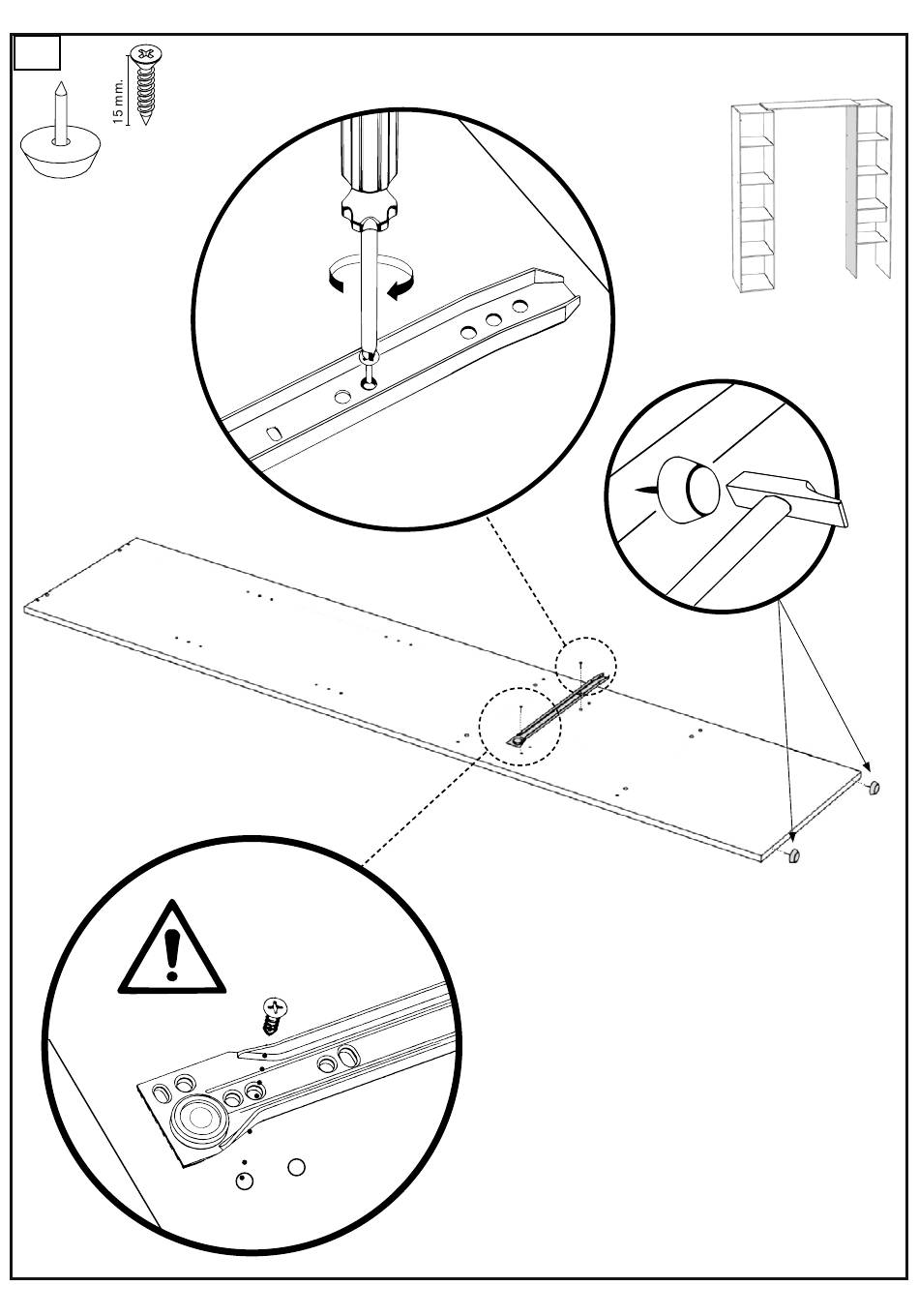 15 mm.