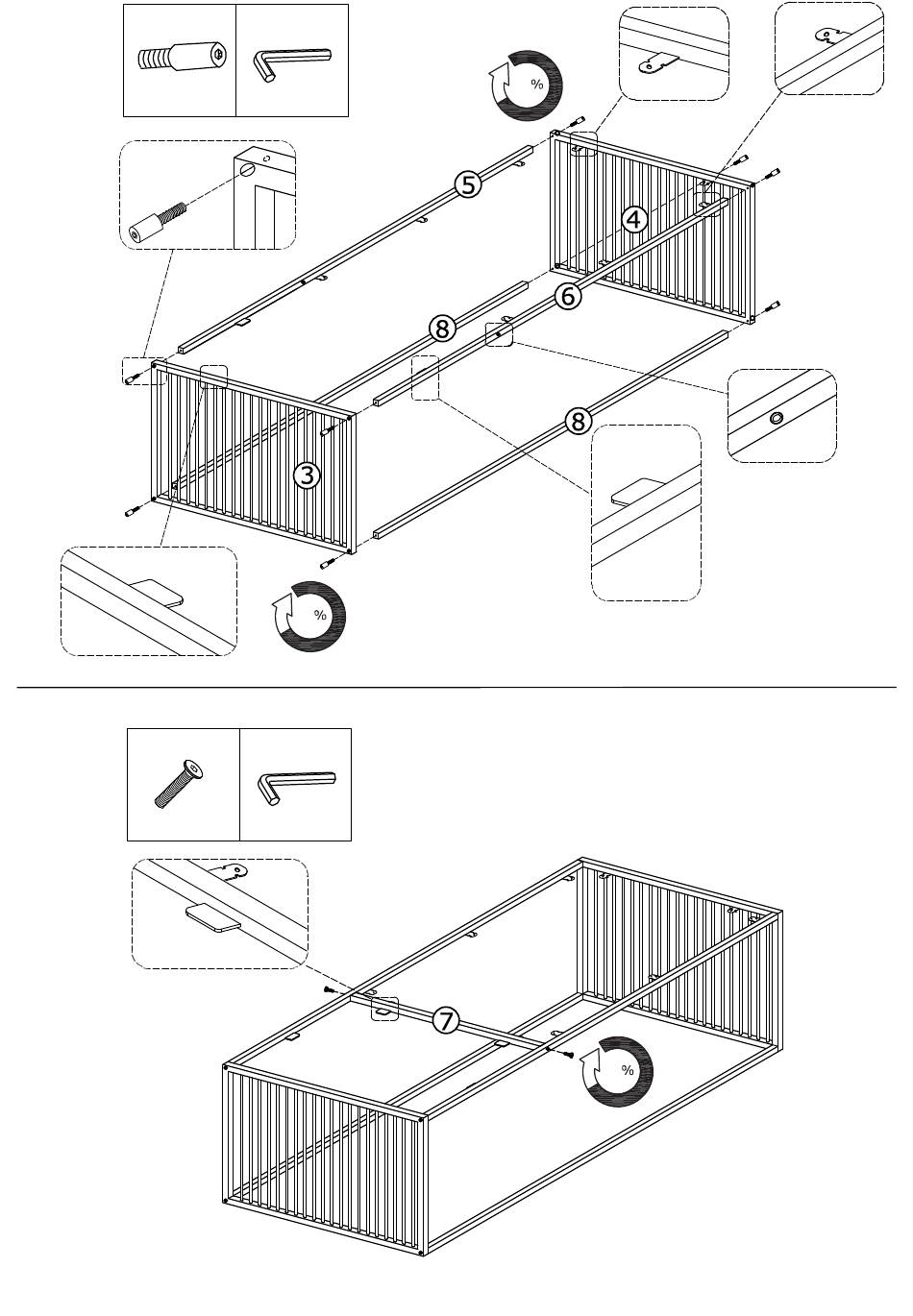 %

5

4

6

8

8

3

%

7

%