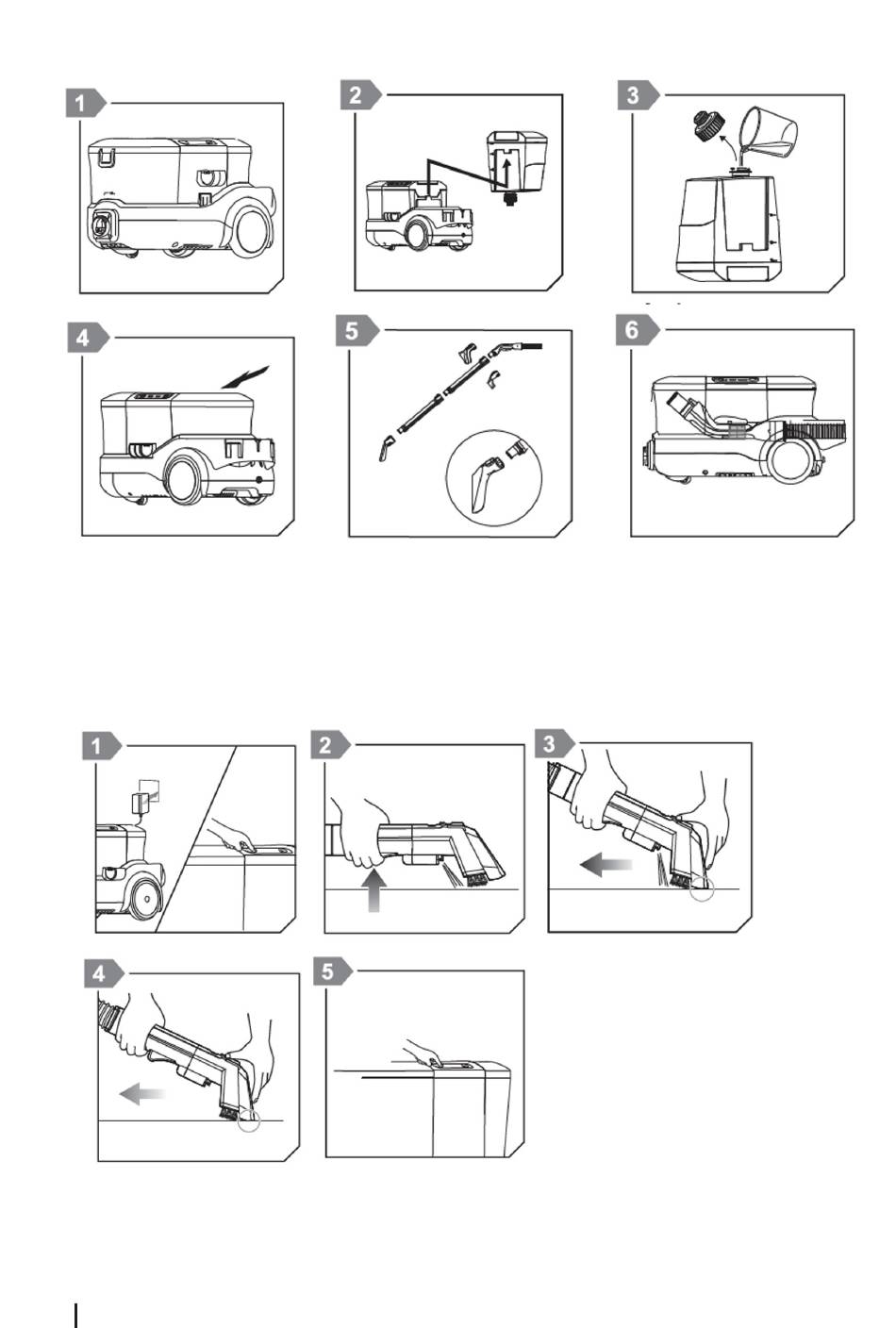 1

2

3

4

5

6

1

2

3

4

5