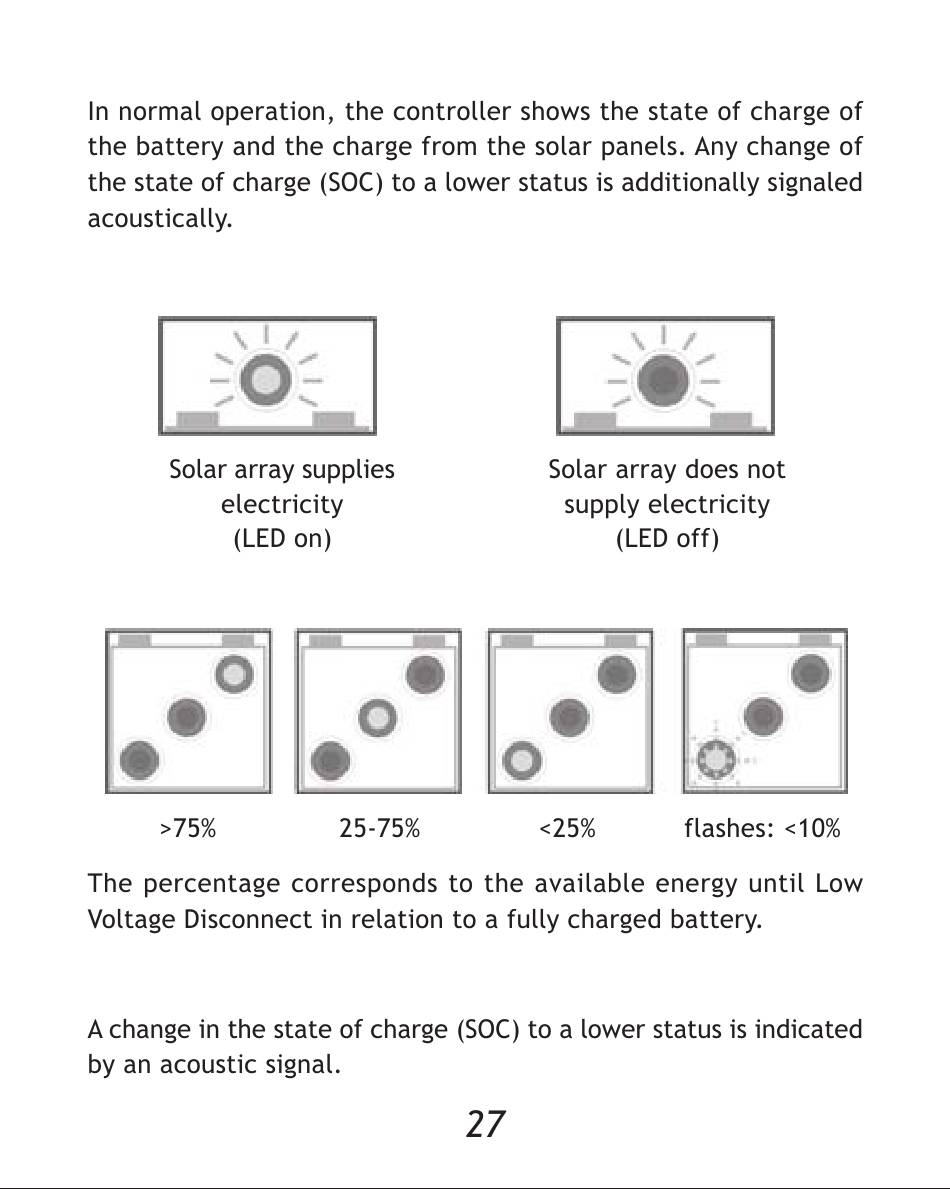 In normal operation, the controller shows the state of charge of the battery and the charge from the solar panels. Any change of the state of charge (SOC) to a lower status is additionally signaled acoustically.

Solar array supplies electricity (LED on)

Solar array does not supply electricity (LED off)

>75%

25-75%

<25%

flashes: <10%

The percentage corresponds to the available energy until Low Voltage Disconnect in relation to a fully charged battery.

A change in the state of charge (SOC) to a lower status is indicated by an acoustic signal.

27