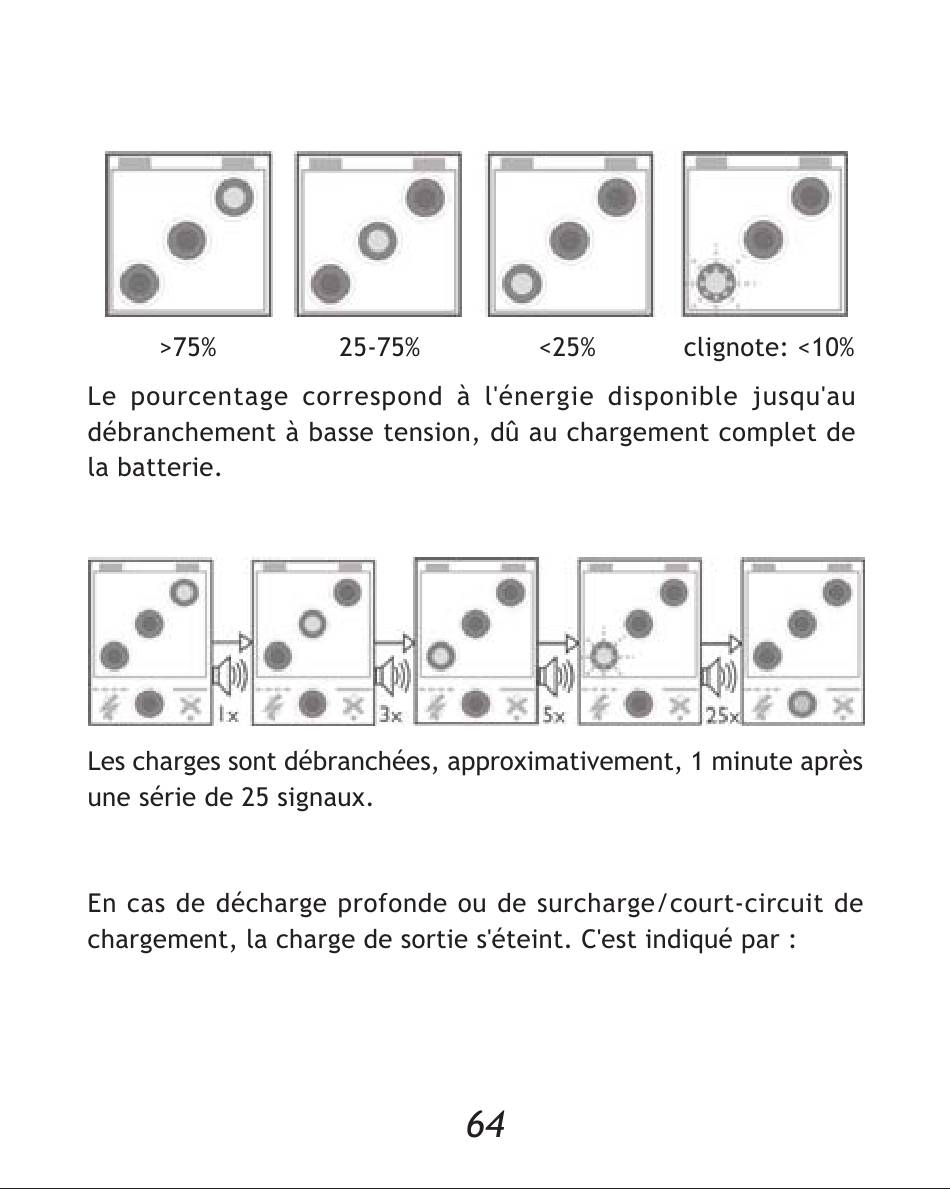 >75%

25-75%

<25%

clignote: <10%

Le pourcentage correspond à l'énergie disponible jusqu'au débranchement à basse tension, dû au chargement complet de la batterie.

1x

3x

5x

25x

Les charges sont débranchées, approximativement, 1 minute après une série de 25 signaux.

En cas de décharge profonde ou de surcharge/court-circuit de chargement, la charge de sortie s'éteint. C'est indiqué par :

64