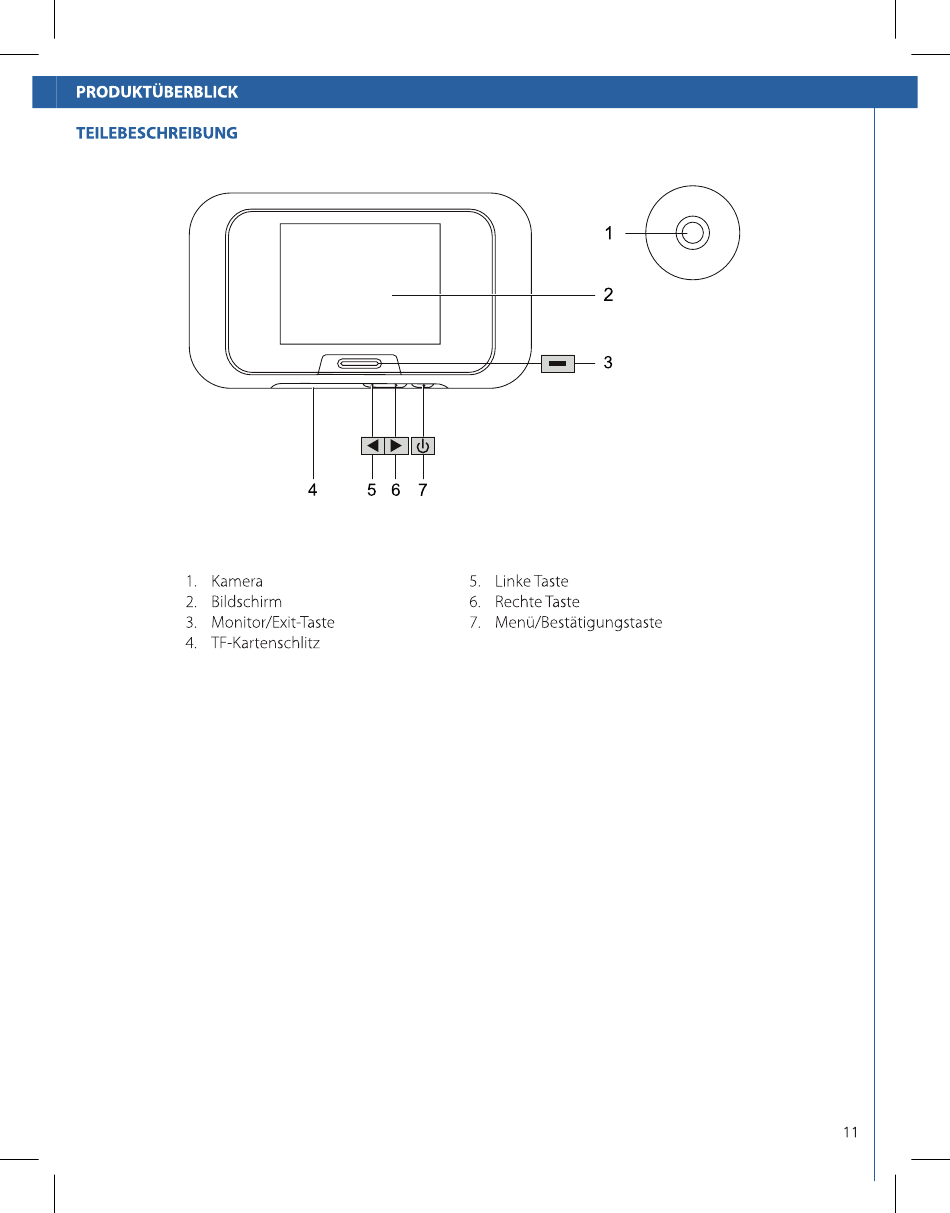 PRODUKTÜBERBLICK

TEILEBESCHREIBUNG

1

2

3

4 5 6 7

1. Kamera
2. Bildschirm
3. Monitor/Exit-Taste
4. TF-Kartenschlitz

5. Linke Taste
6. Rechte Taste
7. Menü/Bestätigungstaste

11