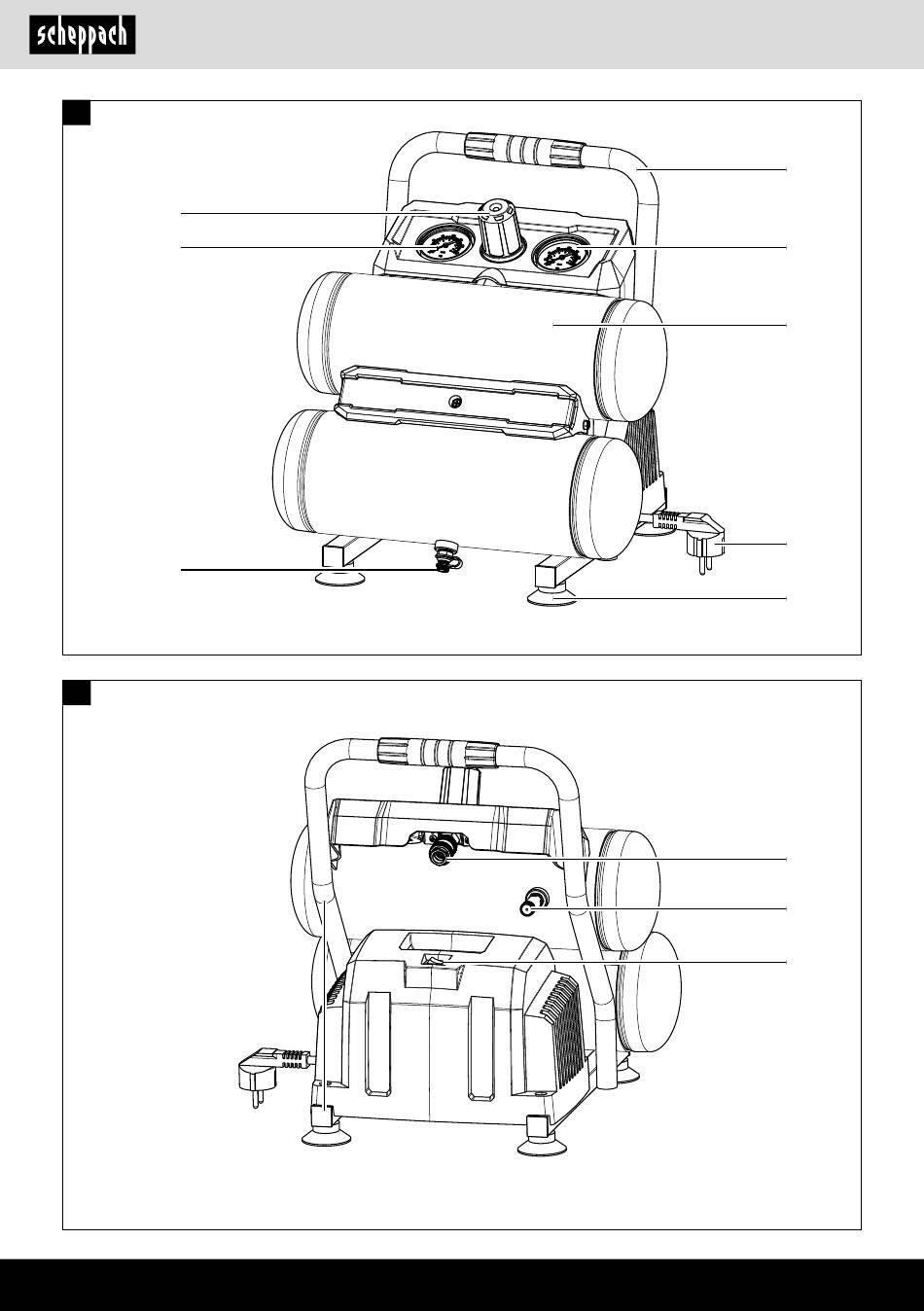 scheppach