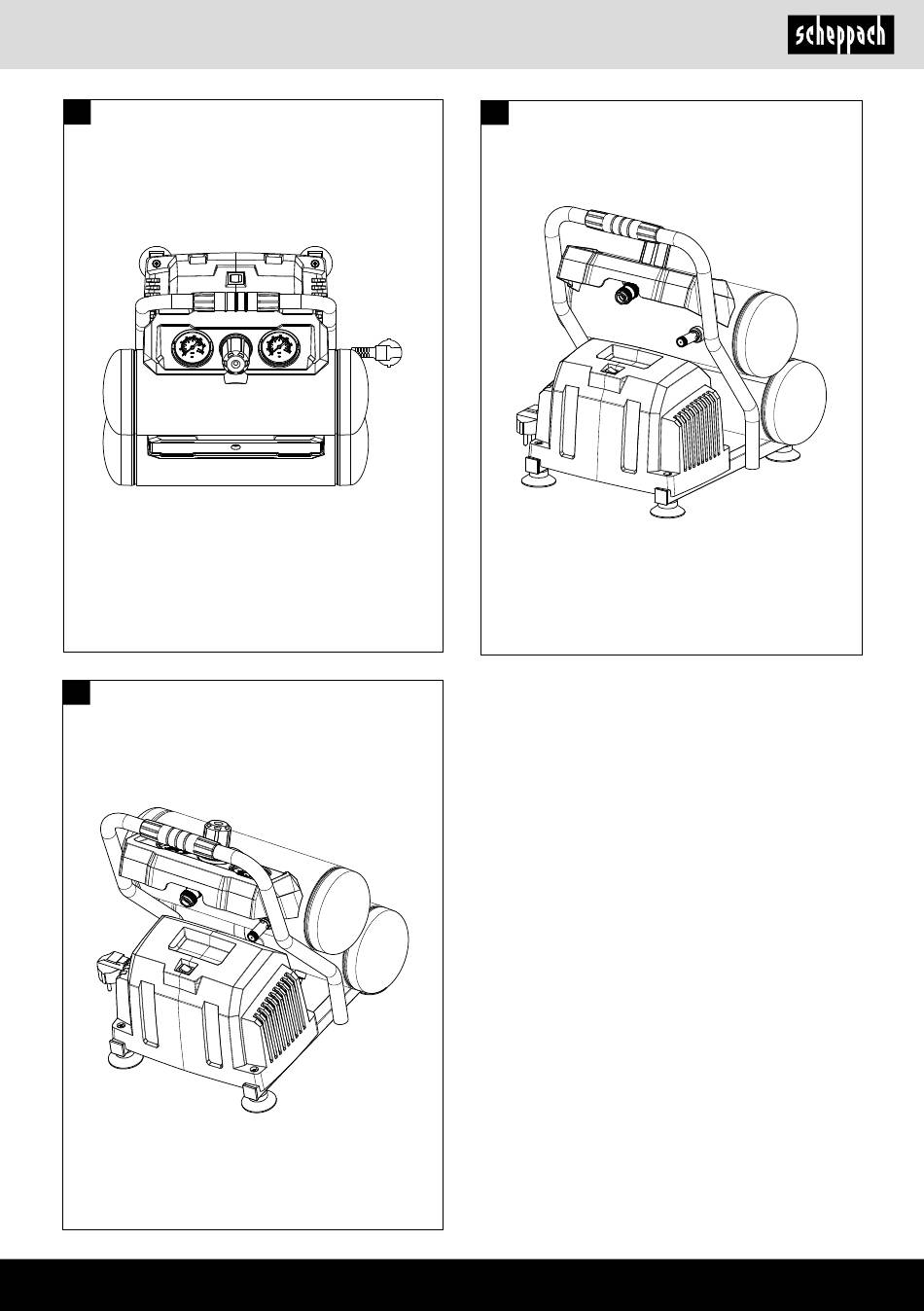 scheppach