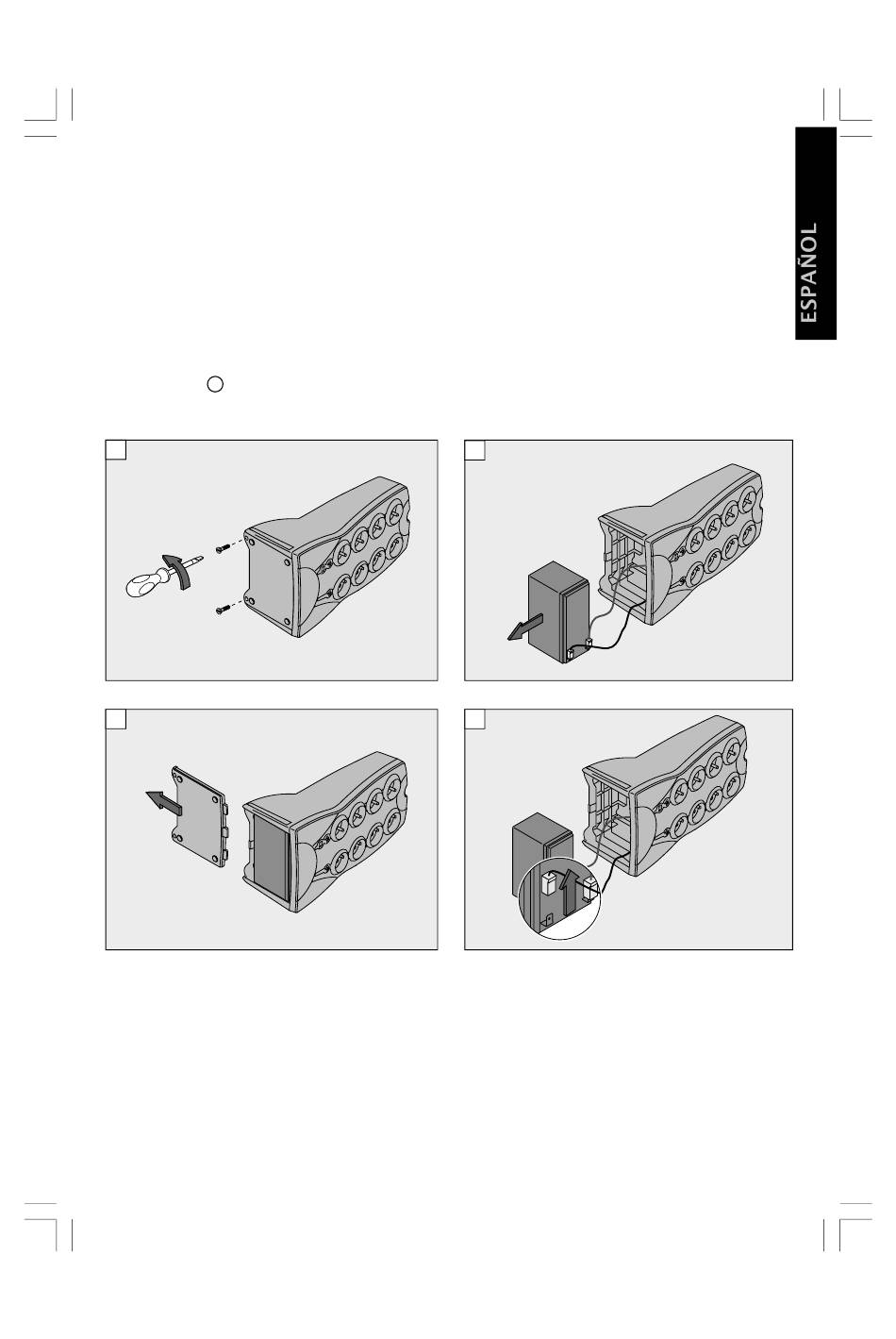 ESPAÑOL