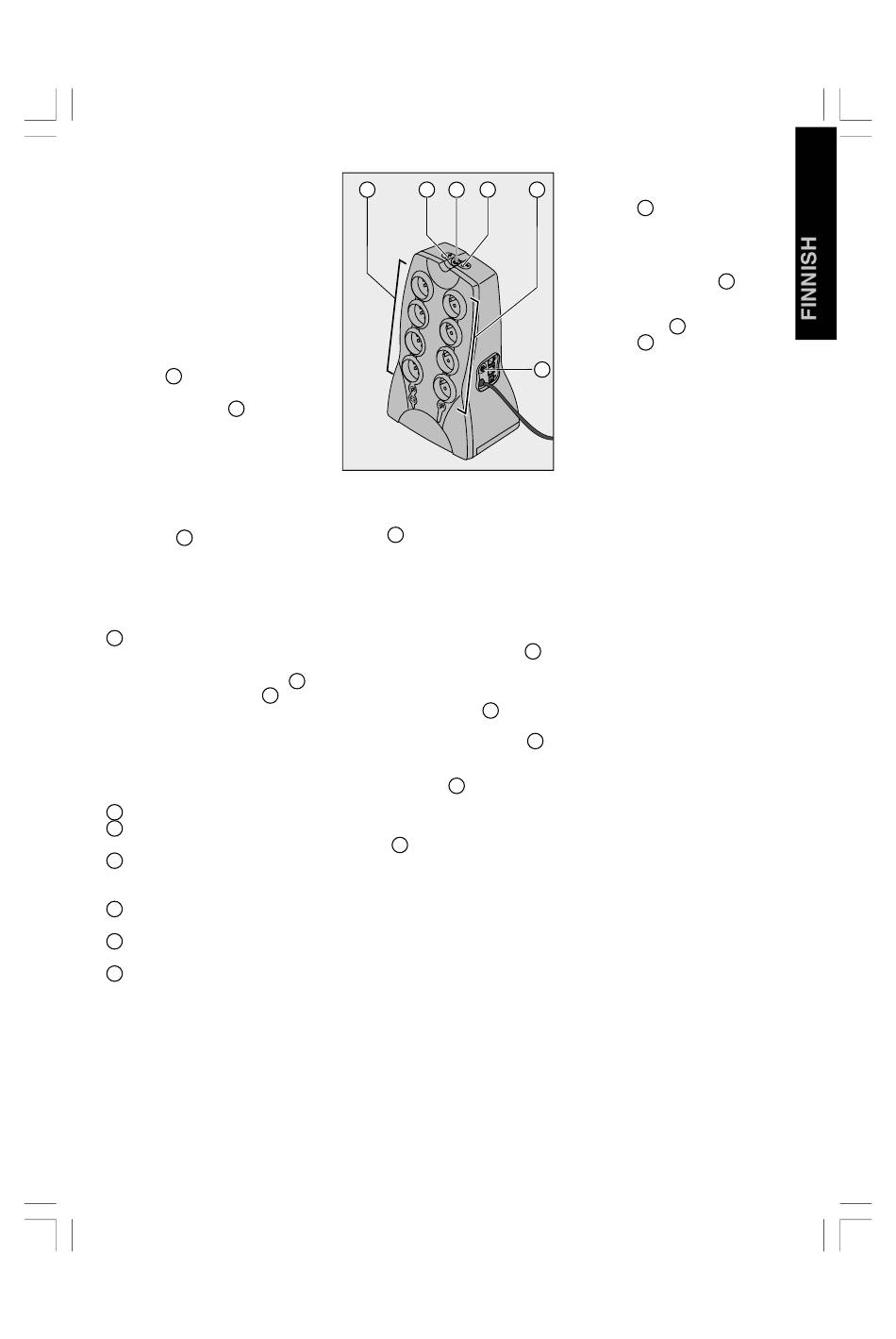 FINNISH