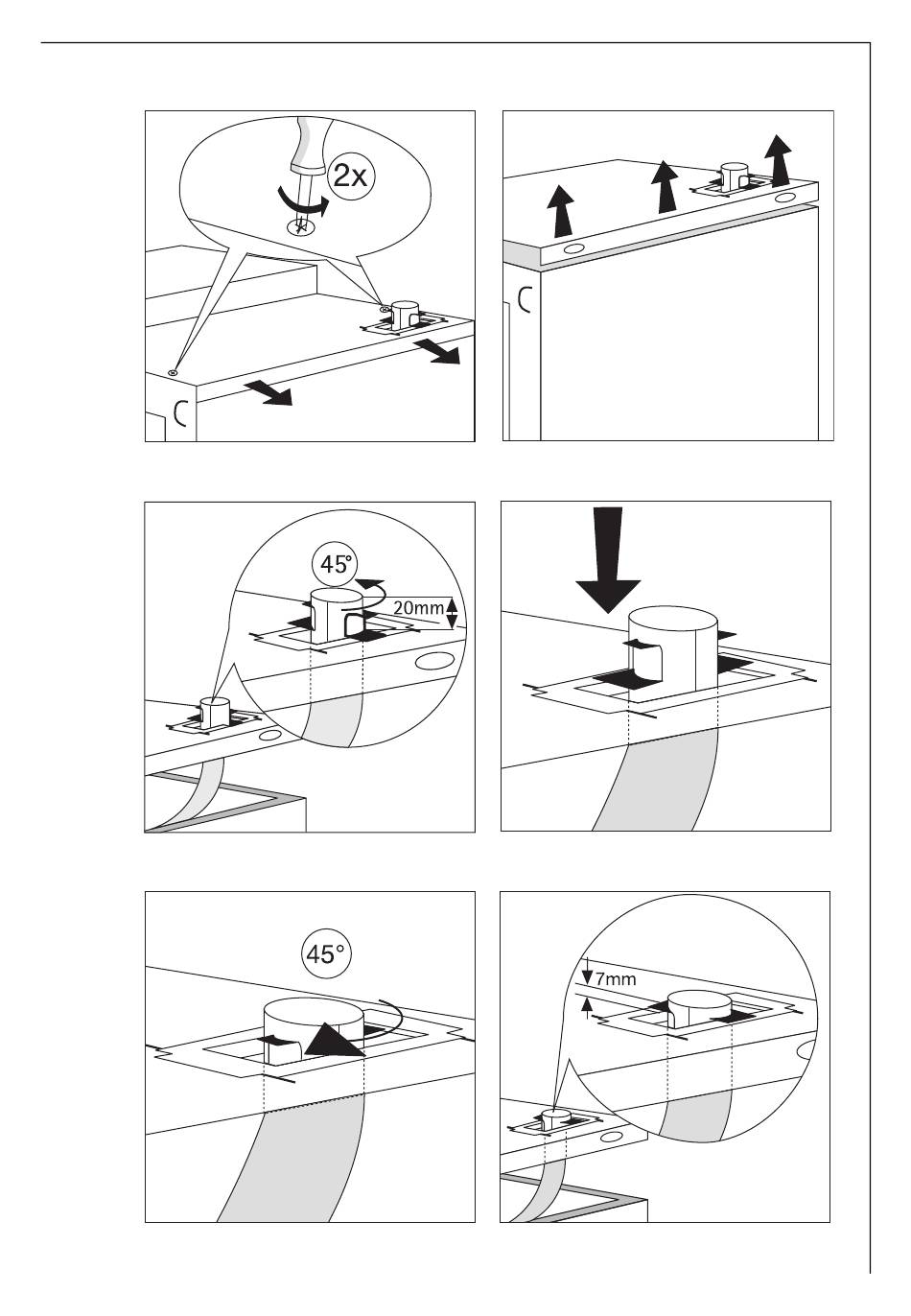 2x

45°

20mm

45°

7mm