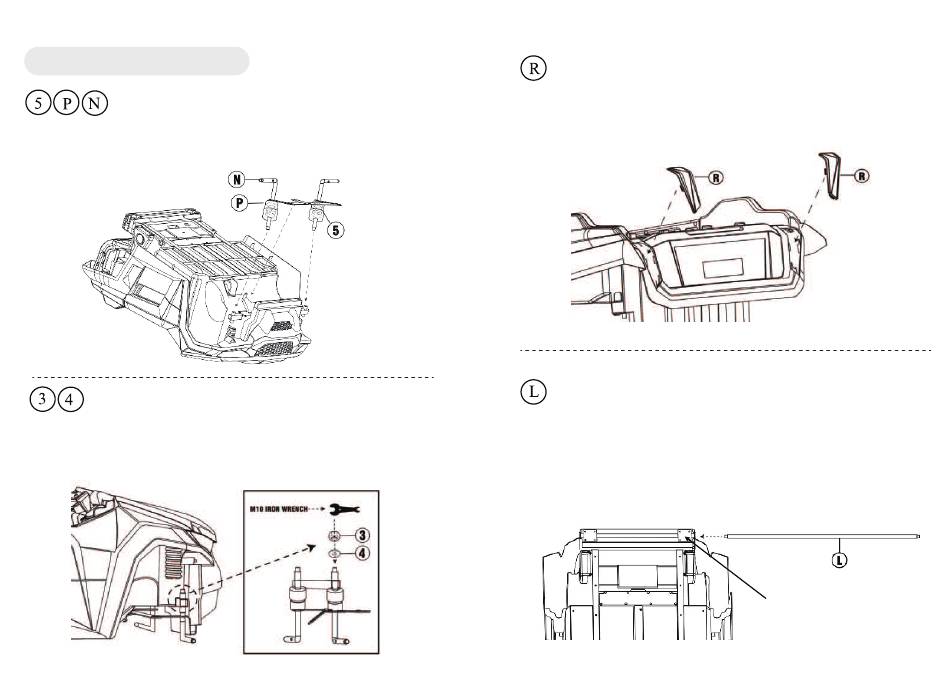 5 P N

N
P
5

3 4

M10 IRON WRENCH
3
4

R

R
R

L

L