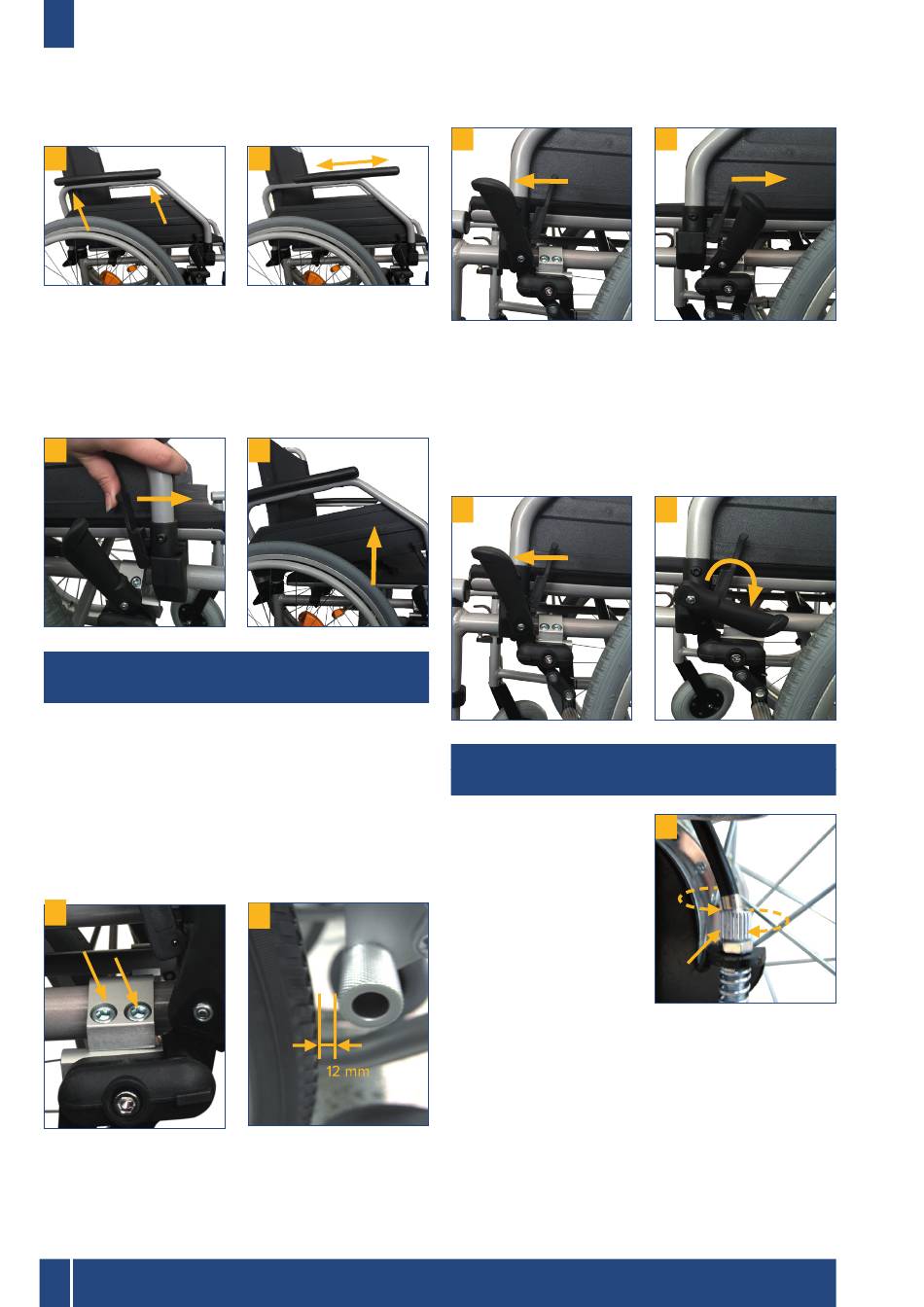 12 mm