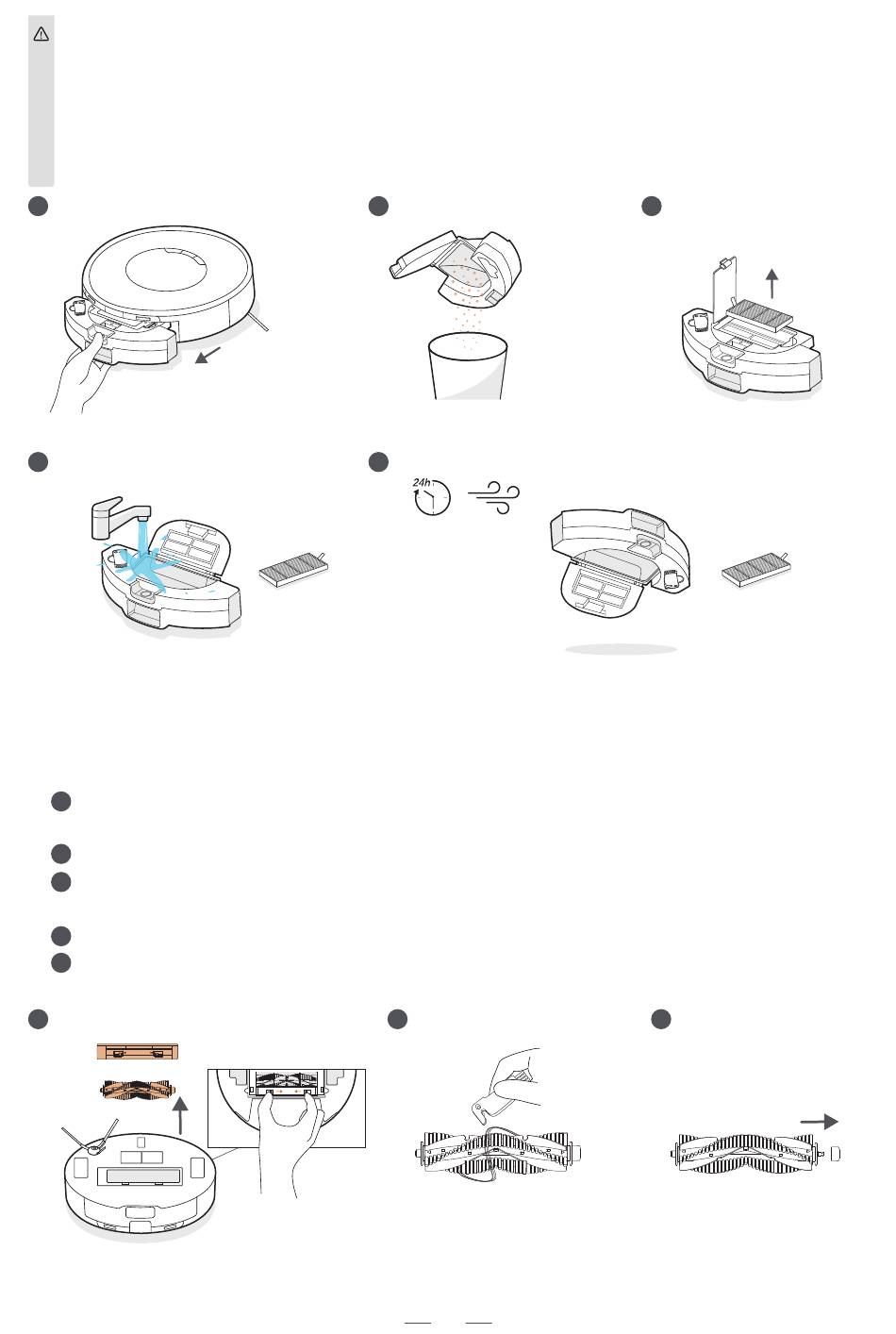 24h