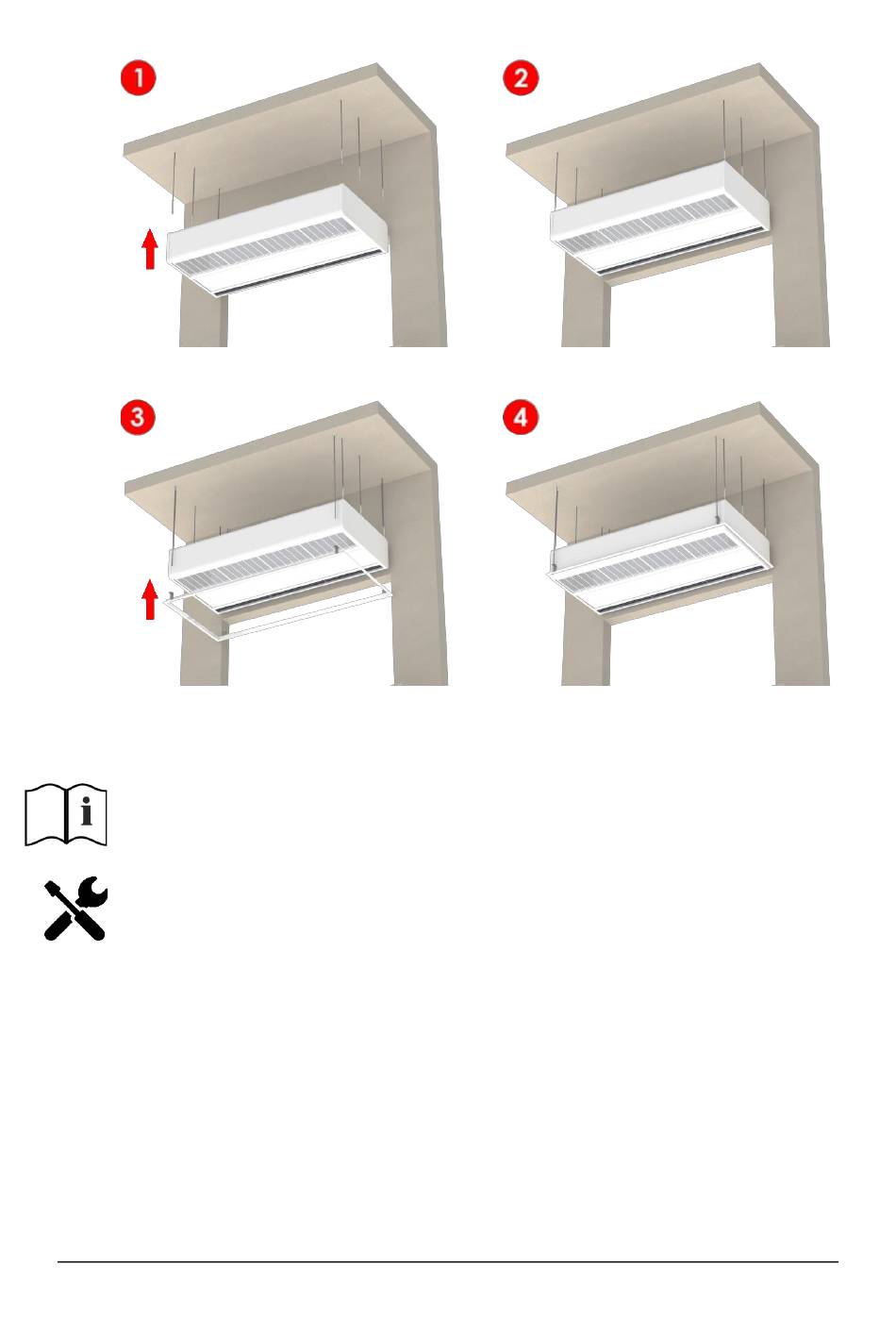 1

2

3

4

i